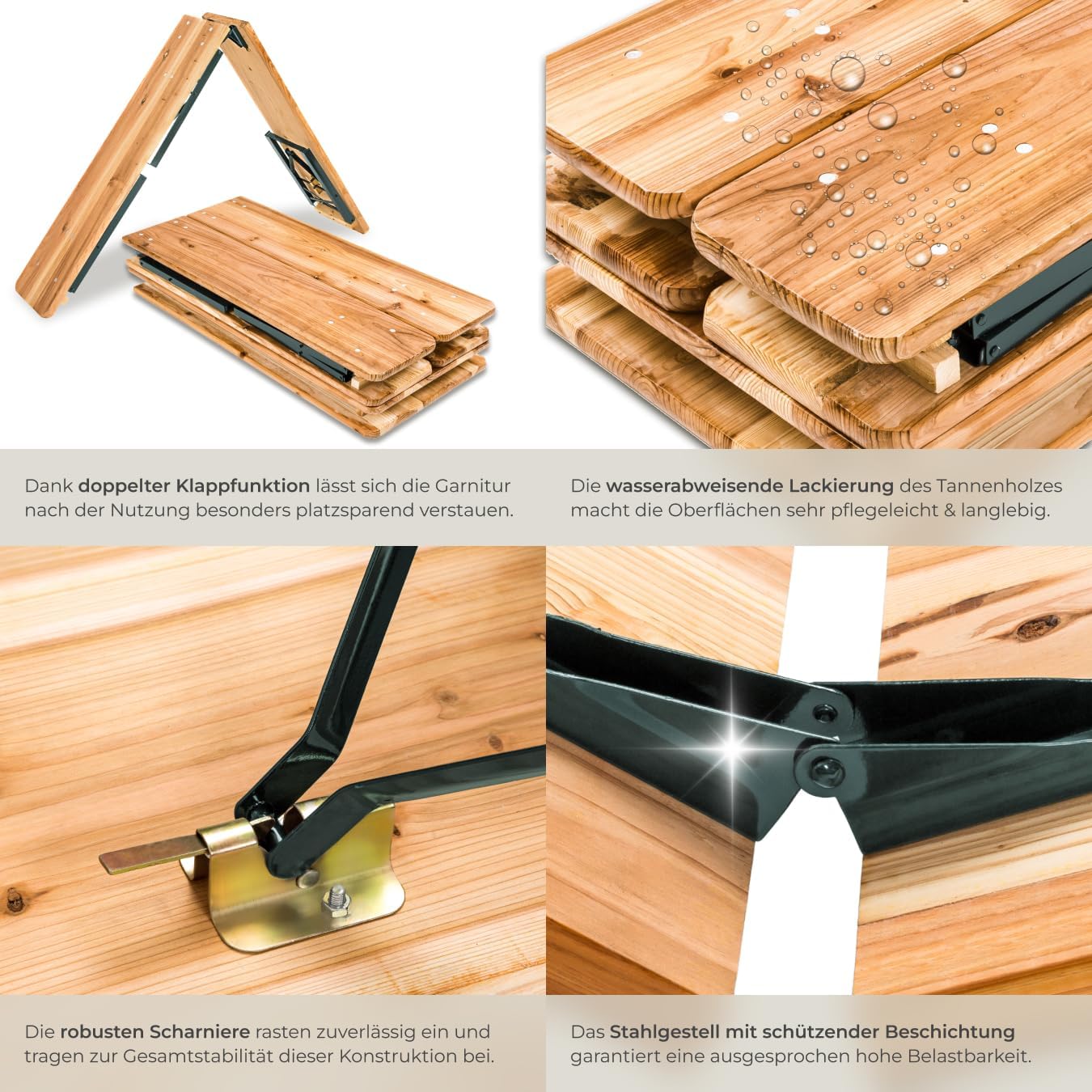 Dank doppelter Klappfunktion lässt sich die Garnitur nach der Nutzung besonders platzsparend verstauen.

Die wasserabweisende Lackierung des Tannenholzes macht die Oberflächen sehr pflegeleicht & langlebig.

Die robusten Scharniere rasten zuverlässig ein und tragen zur Gesamtstabilität dieser Konstruktion bei.

Das Stahlgestell mit schützender Beschichtung garantiert eine ausgesprochen hohe Belastbarkeit.