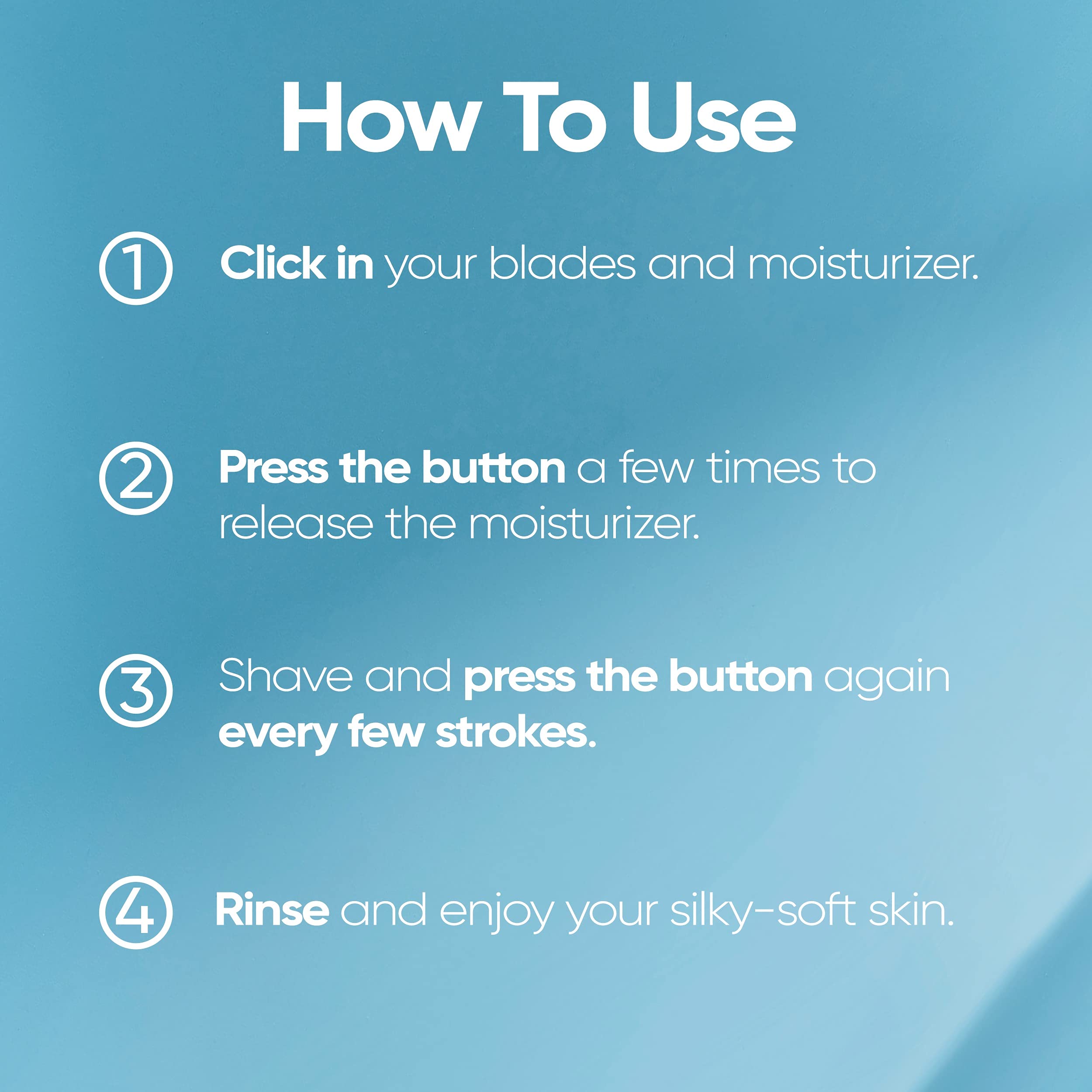 How To Use

① Click in your blades and moisturizer.

② Press the button a few times to release the moisturizer.

③ Shave and press the button again every few strokes.

④ Rinse and enjoy your silky-soft skin.