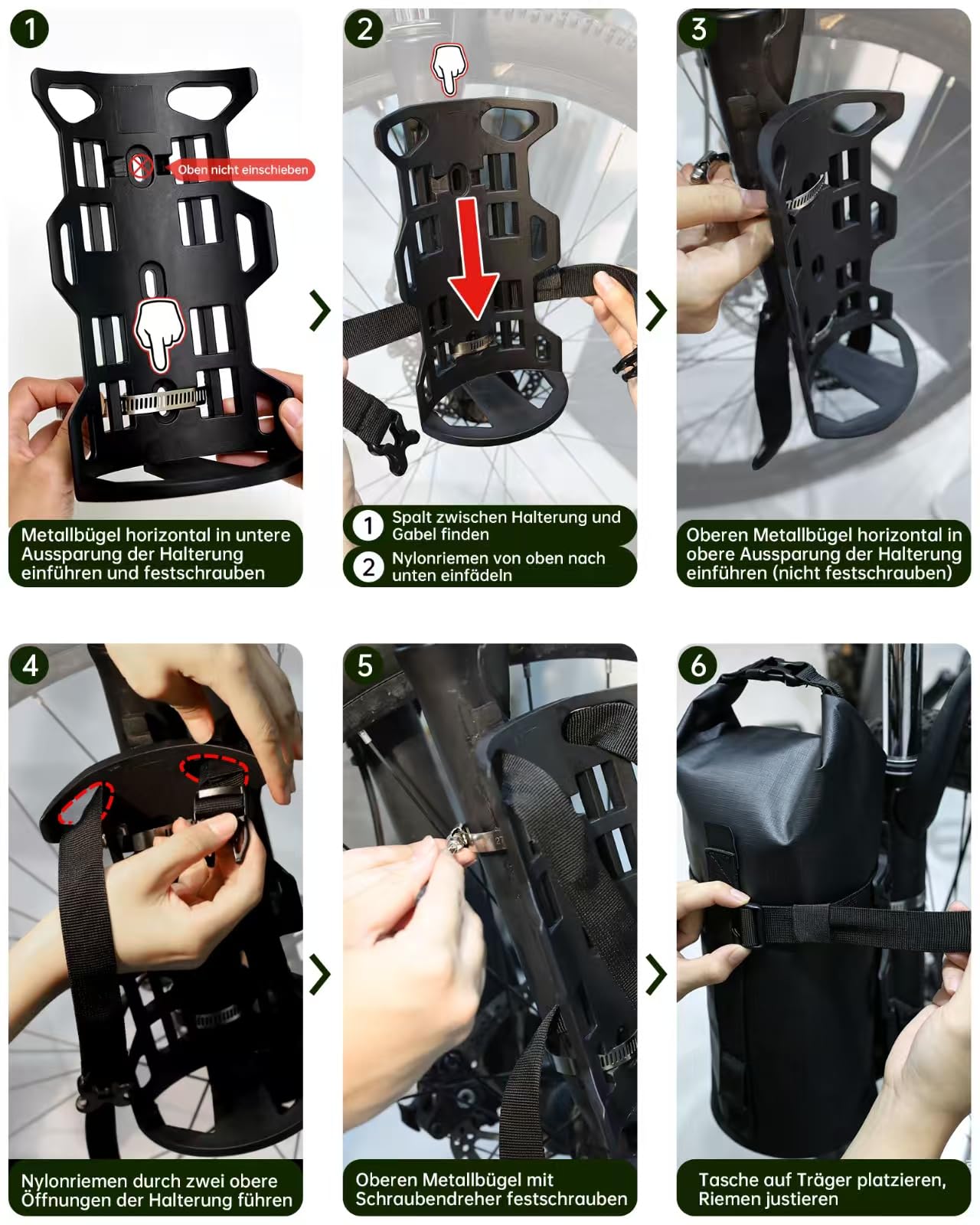 1

Oben nicht einschieben

Metallbügel horizontal in untere Aussparung der Halterung einführen und festschrauben

2

1 Spalt zwischen Halterung und Gabel finden

2 Nylonriemen von oben nach unten einfädeln

3

Oberen Metallbügel horizontal in obere Aussparung der Halterung einführen (nicht festschrauben)

4

Nylonriemen durch zwei obere Öffnungen der Halterung führen

5

Oberen Metallbügel mit Schraubendreher festschrauben

6

Tasche auf Träger platzieren, Riemen justieren