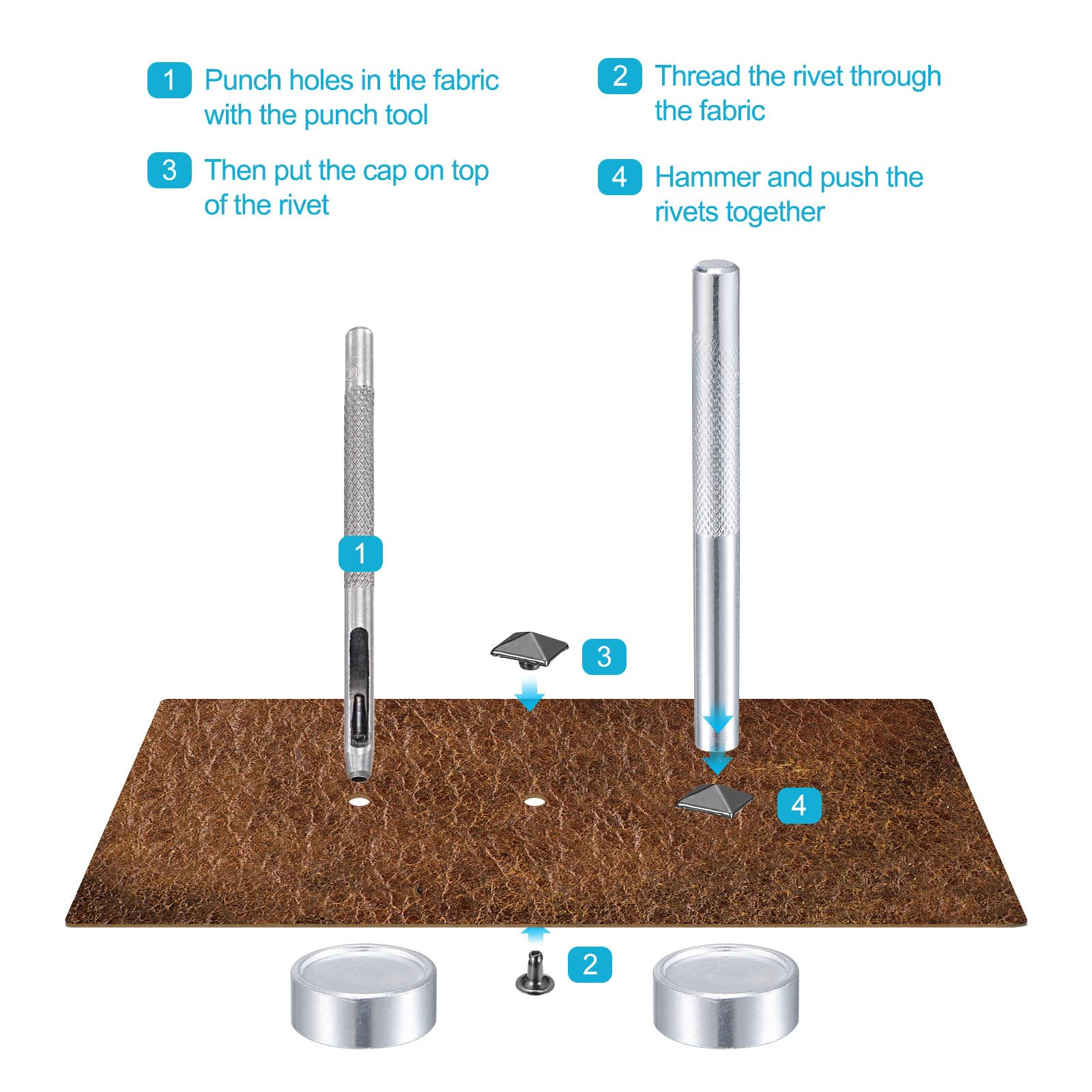 1 Punch holes in the fabric with the punch tool

2 Thread the rivet through the fabric

3 Then put the cap on top of the rivet

4 Hammer and push the rivets together

1

3

4

2