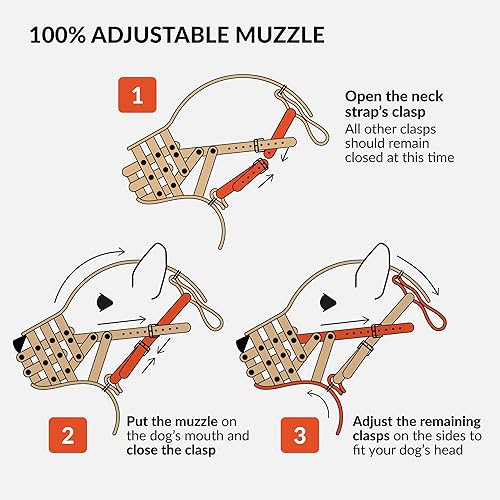 100% ADJUSTABLE MUZZLE

1

Open the neck strap's clasp
All other clasps should remain closed at this time

2

Put the muzzle on the dog's mouth and close the clasp

3

Adjust the remaining clasps on the sides to fit your dog's head