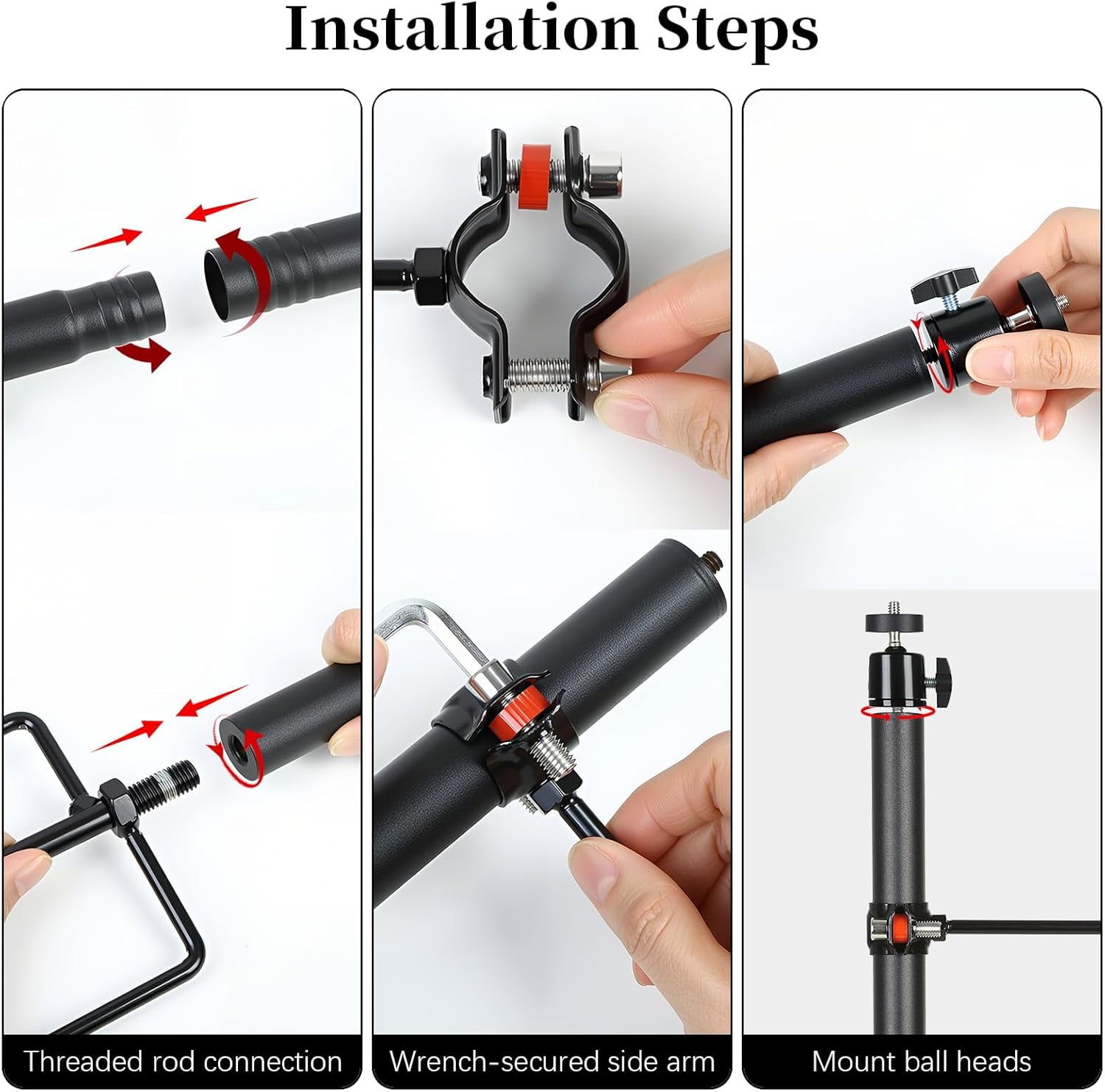 Installation Steps

Threaded rod connection

Wrench-secured side arm

Mount ball heads