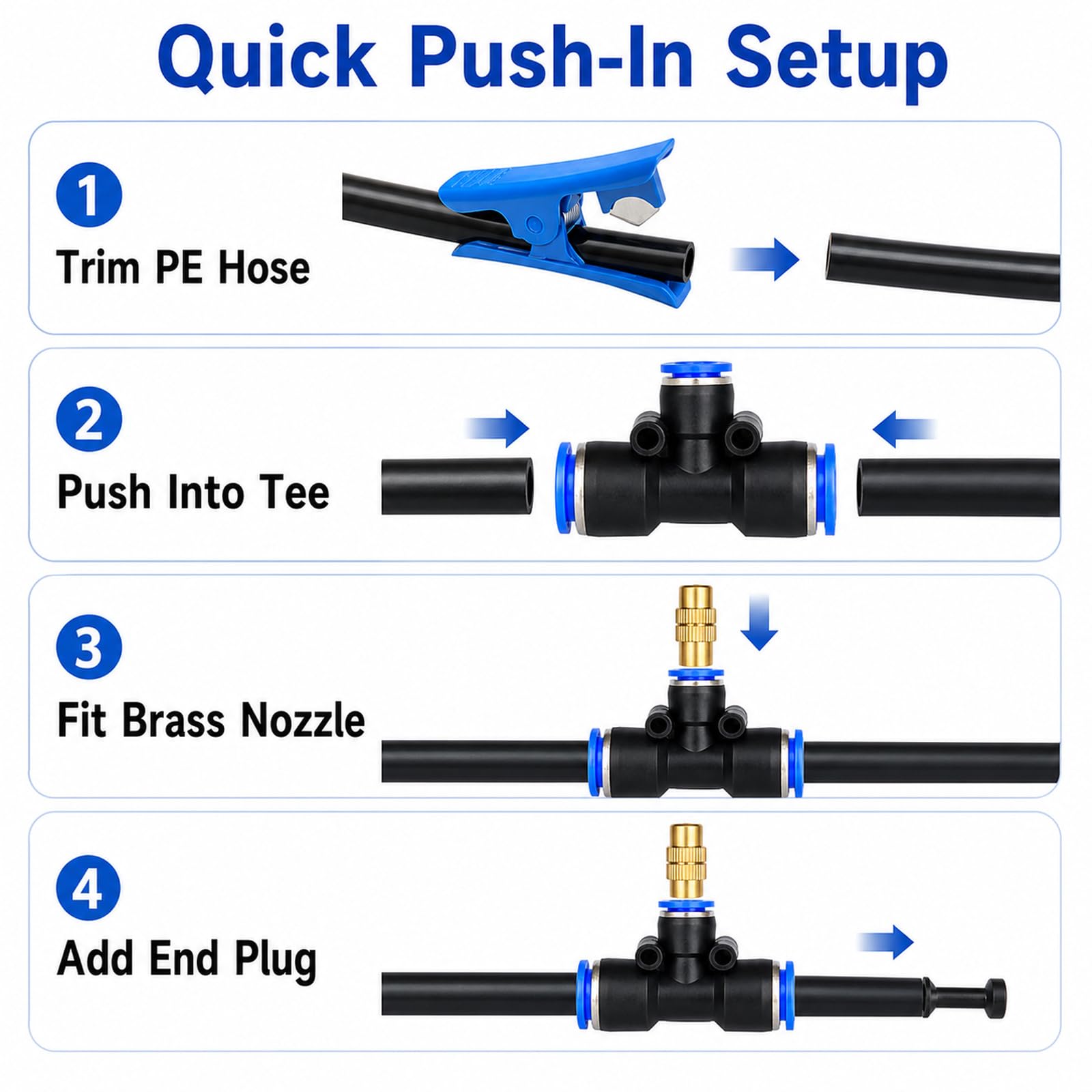 Quick Push-In Setup

1
Trim PE Hose

2
Push Into Tee

3
Fit Brass Nozzle

4
Add End Plug