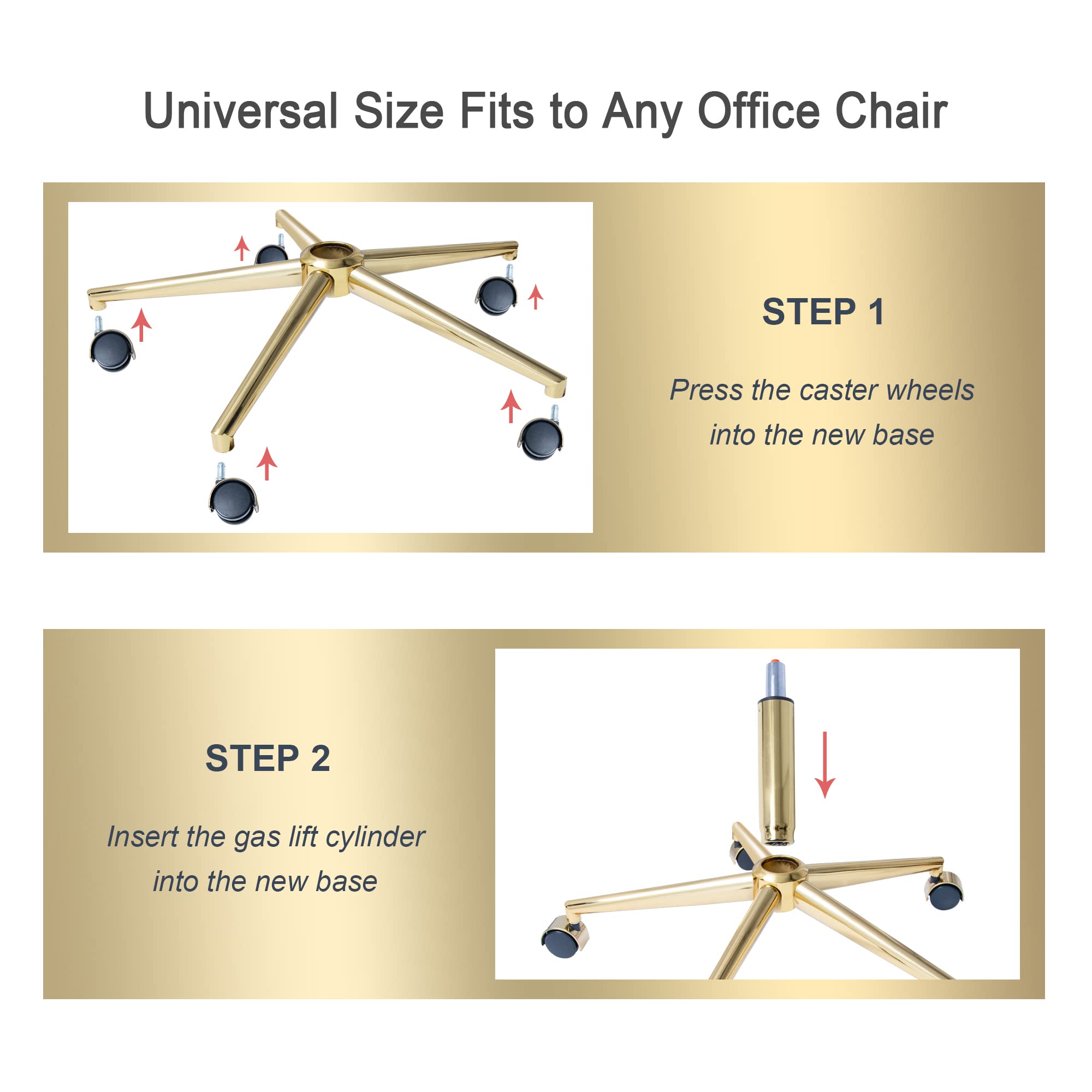 Universal Size Fits to Any Office Chair

STEP 1

Press the caster wheels into the new base

STEP 2

Insert the gas lift cylinder into the new base