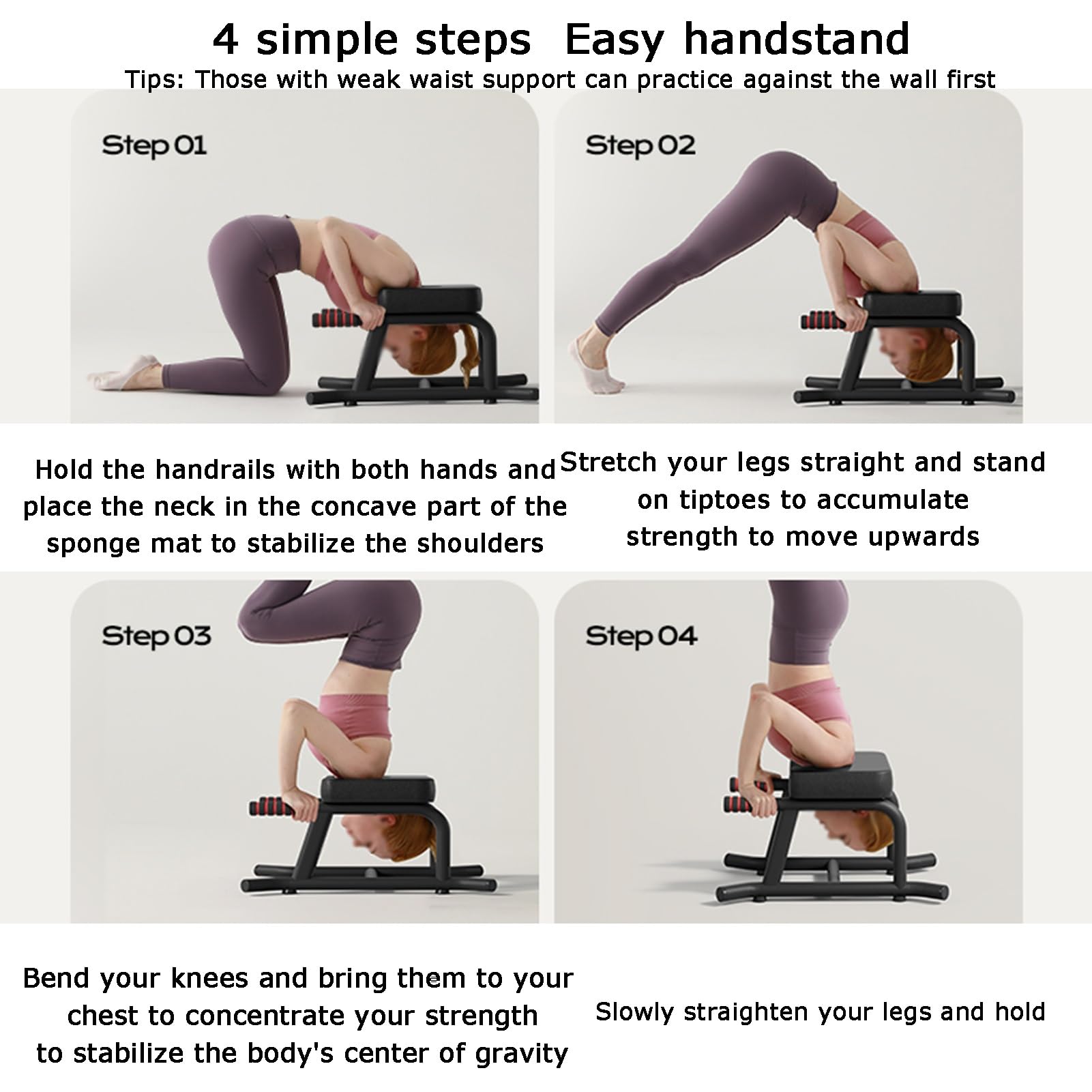 4 simple steps  Easy handstand

Tips: Those with weak waist support can practice against the wall first

Step 01

Step 02

Hold the handrails with both hands and place the neck in the concave part of the sponge mat to stabilize the shoulders

Stretch your legs straight and stand on tiptoes to accumulate strength to move upwards

Step 03

Step 04

Bend your knees and bring them to your chest to concentrate your strength to stabilize the body's center of gravity

Slowly straighten your legs and hold