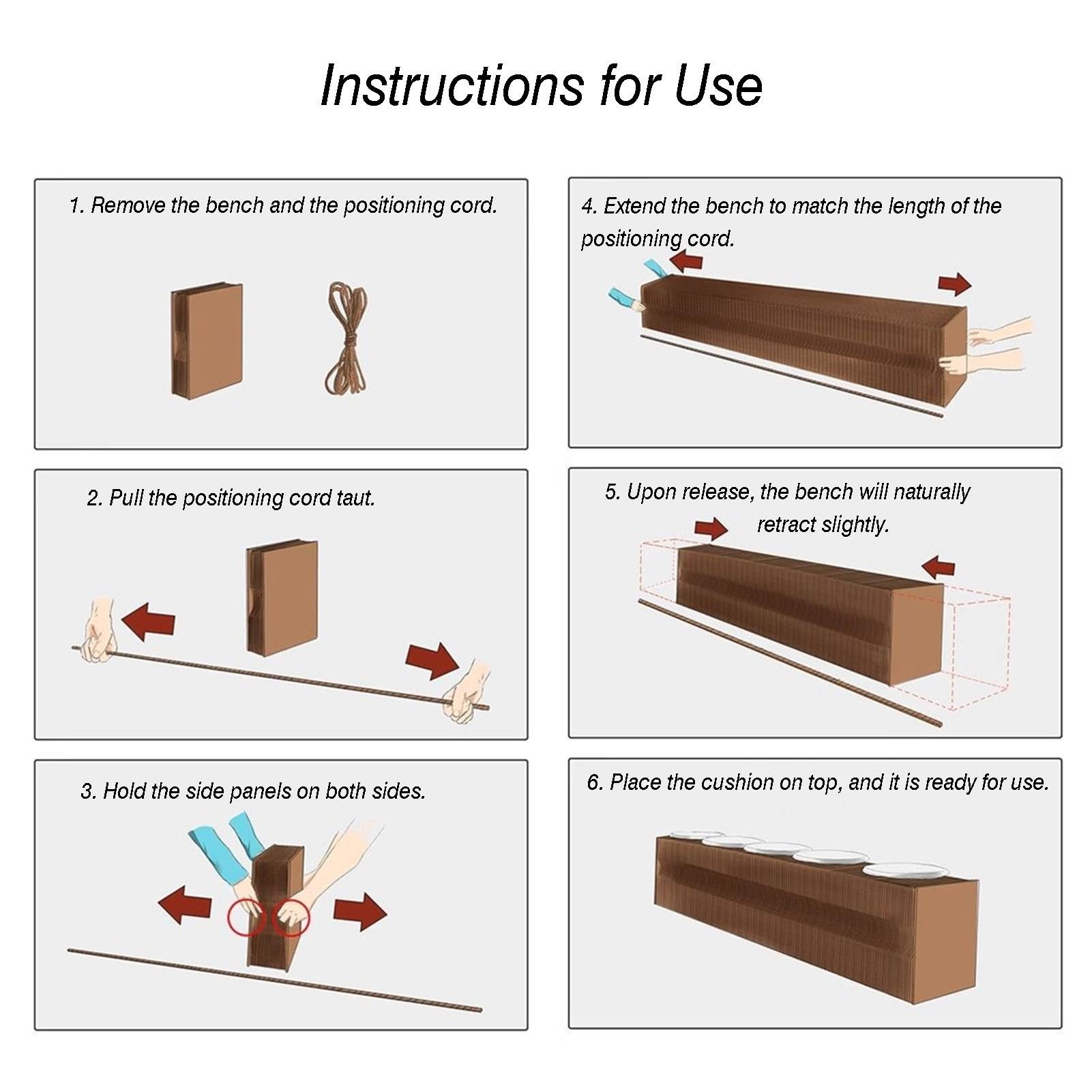 Instructions for Use

1. Remove the bench and the positioning cord.

2. Pull the positioning cord taut.

3. Hold the side panels on both sides.

4. Extend the bench to match the length of the positioning cord.

5. Upon release, the bench will naturally retract slightly.

6. Place the cushion on top, and it is ready for use.