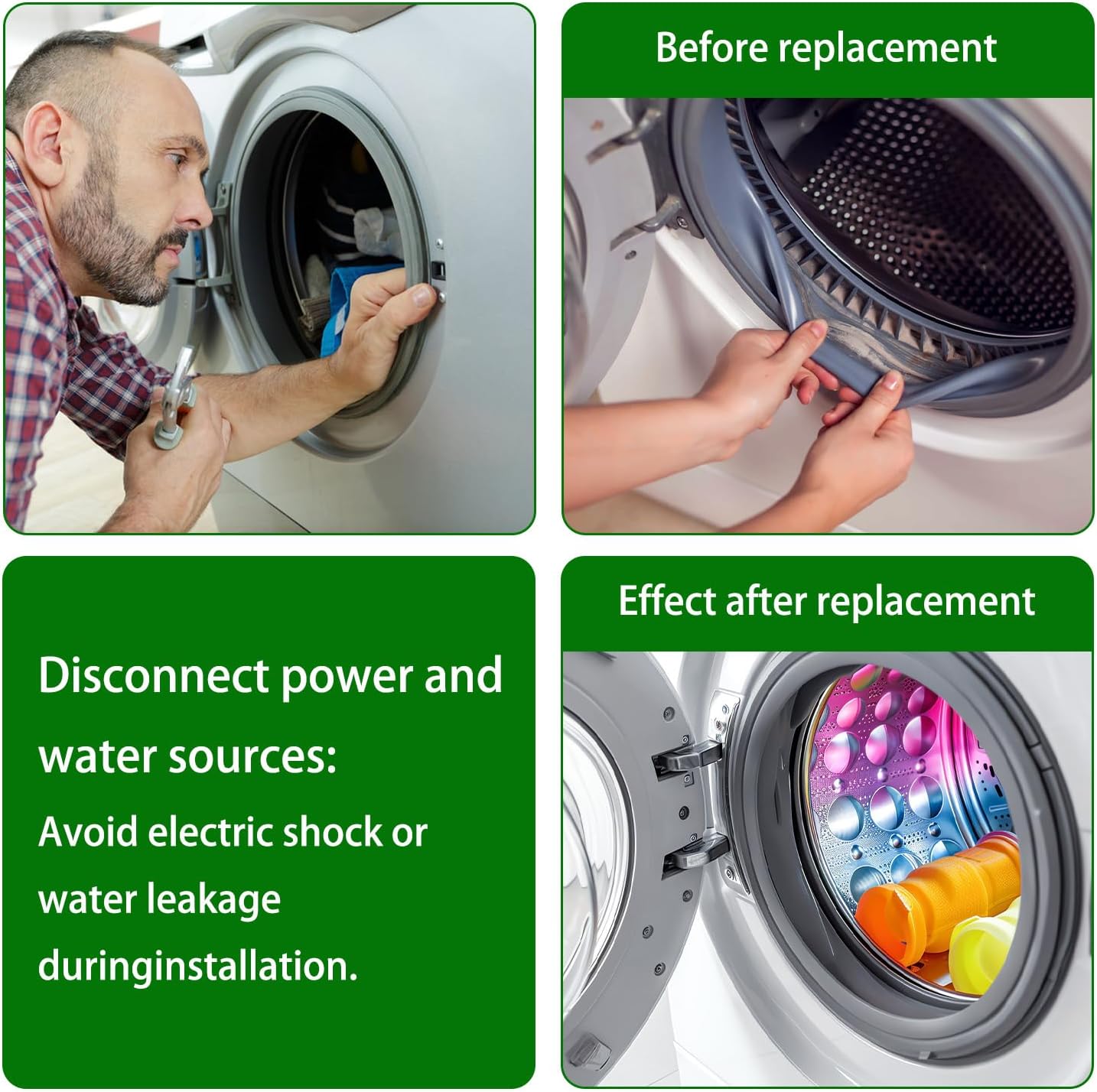 Before replacement

Disconnect power and water sources:

Avoid electric shock or water leakage duringinstallation.

Effect after replacement