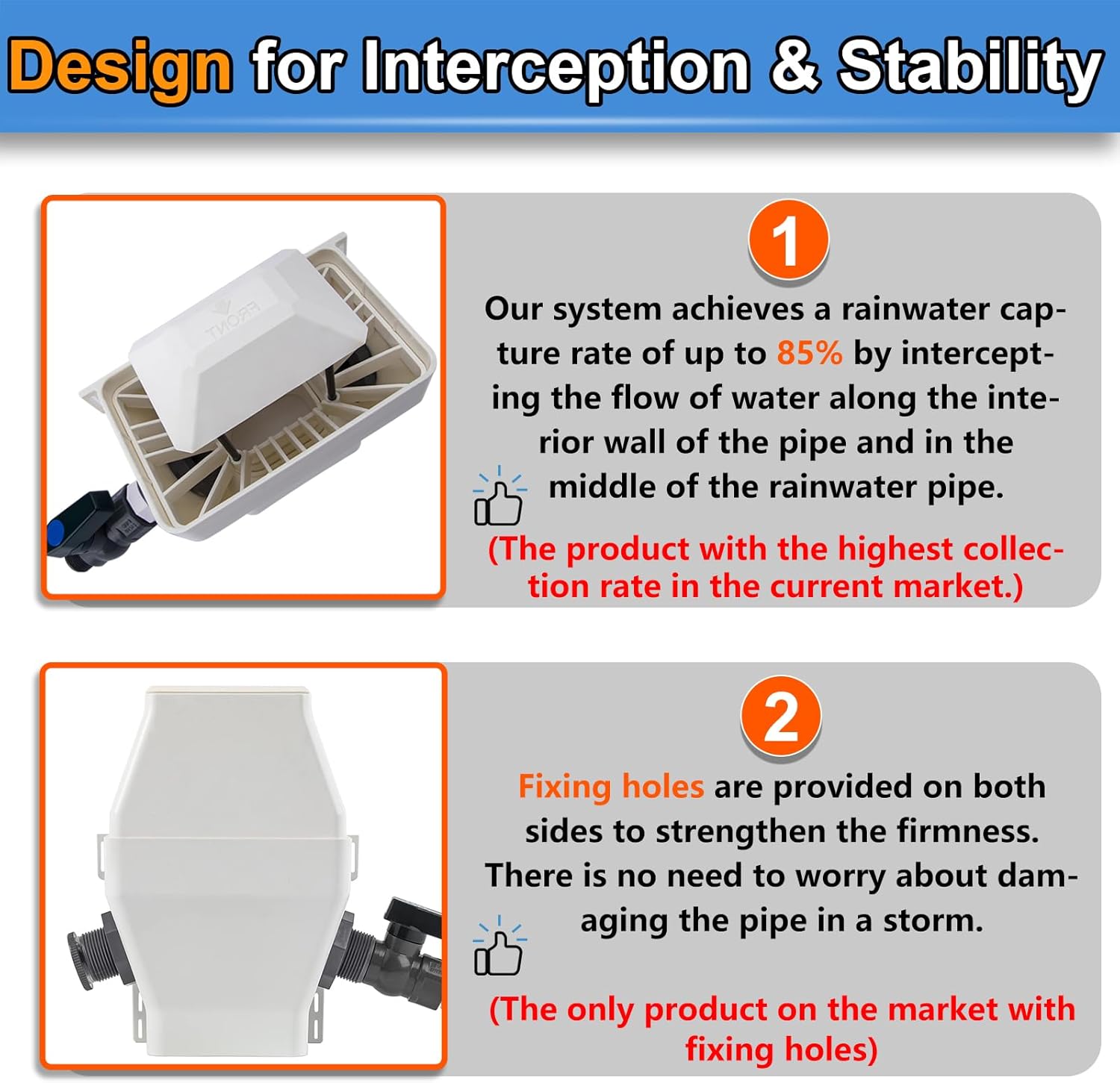 Design for Interception & Stability

FRONT

1

Our system achieves a rainwater capture rate of up to 85% by intercepting the flow of water along the interior wall of the pipe and in the middle of the rainwater pipe.

(The product with the highest collection rate in the current market.)

2

Fixing holes are provided on both sides to strengthen the firmness. There is no need to worry about damaging the pipe in a storm.

(The only product on the market with fixing holes)