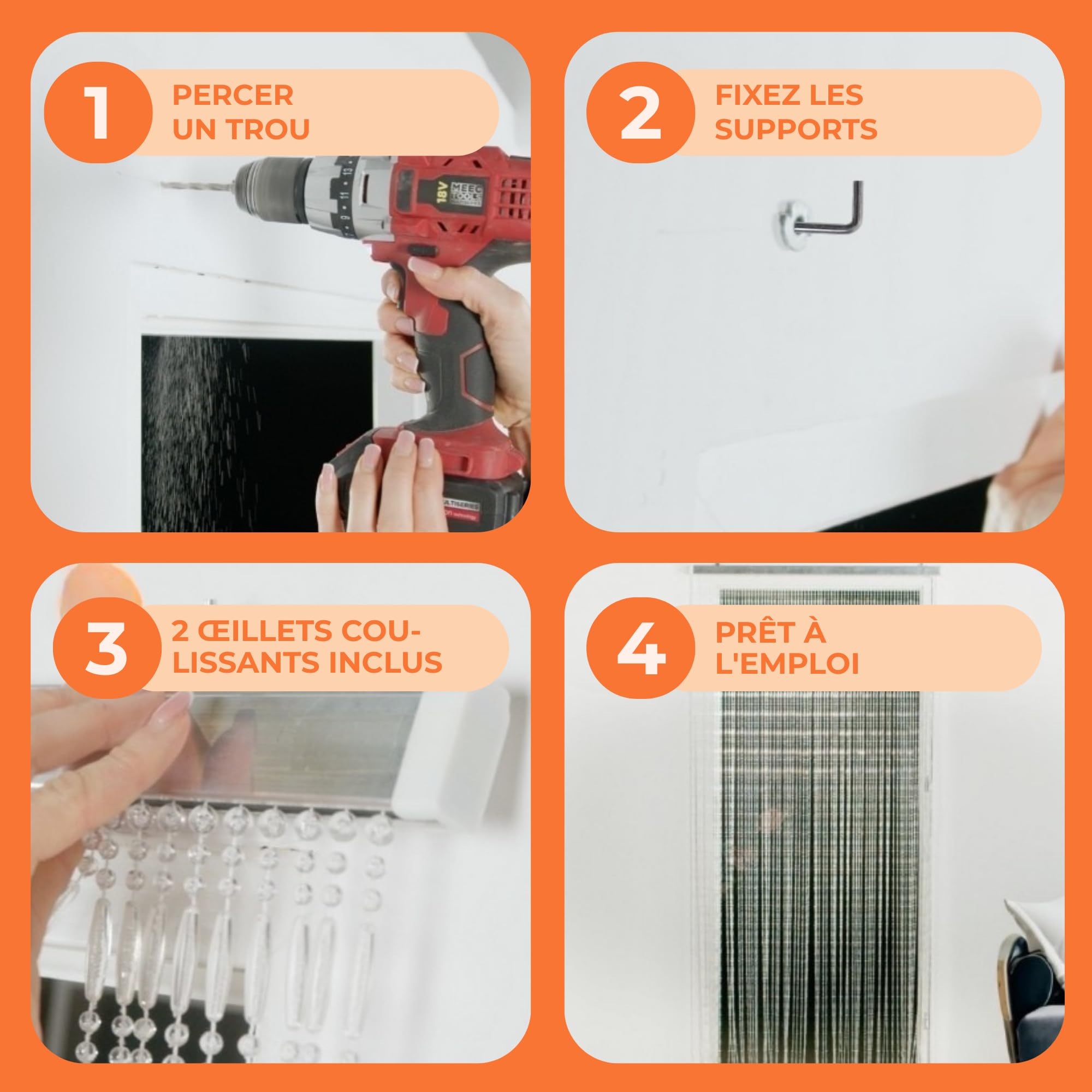 1 PERCER UN TROU

18V MEEC TOOLS

2 FIXEZ LES SUPPORTS

3 2 ŒILLETS COULISSANTS INCLUS

4 PRÊT À L'EMPLOI