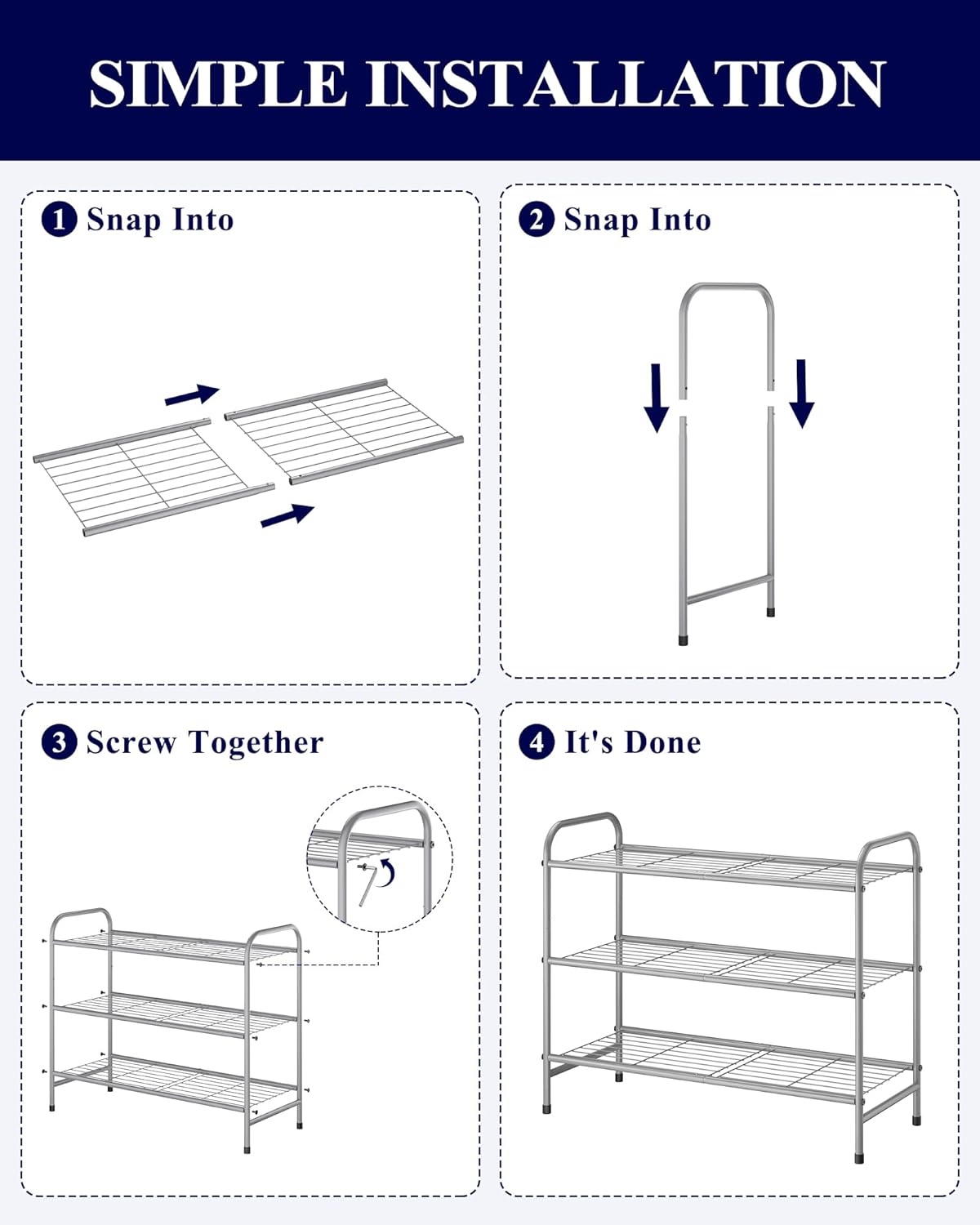 SIMPLE INSTALLATION

1 Snap Into

2 Snap Into

3 Screw Together

4 It's Done