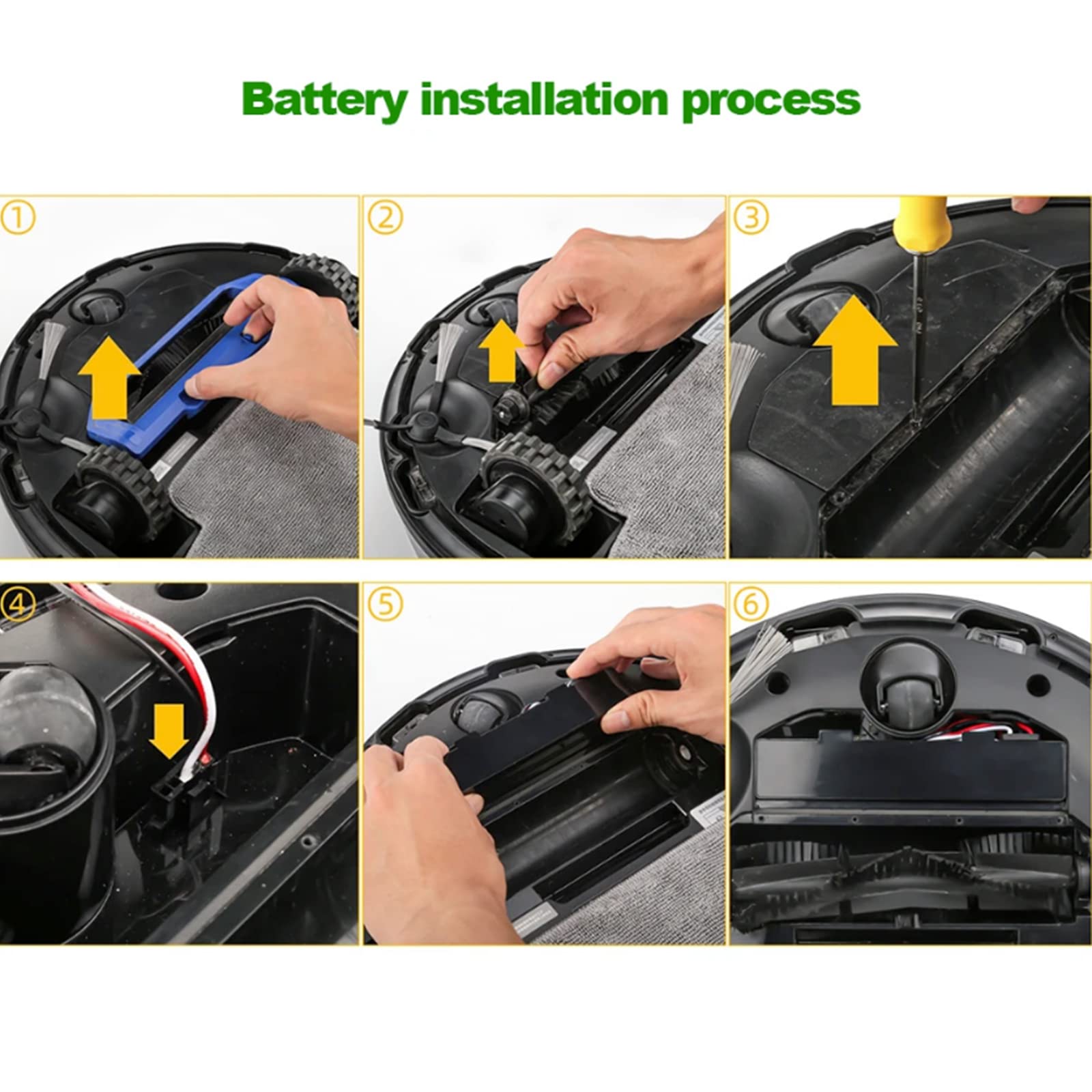 Battery installation process

①

②

③

④

⑤

⑥