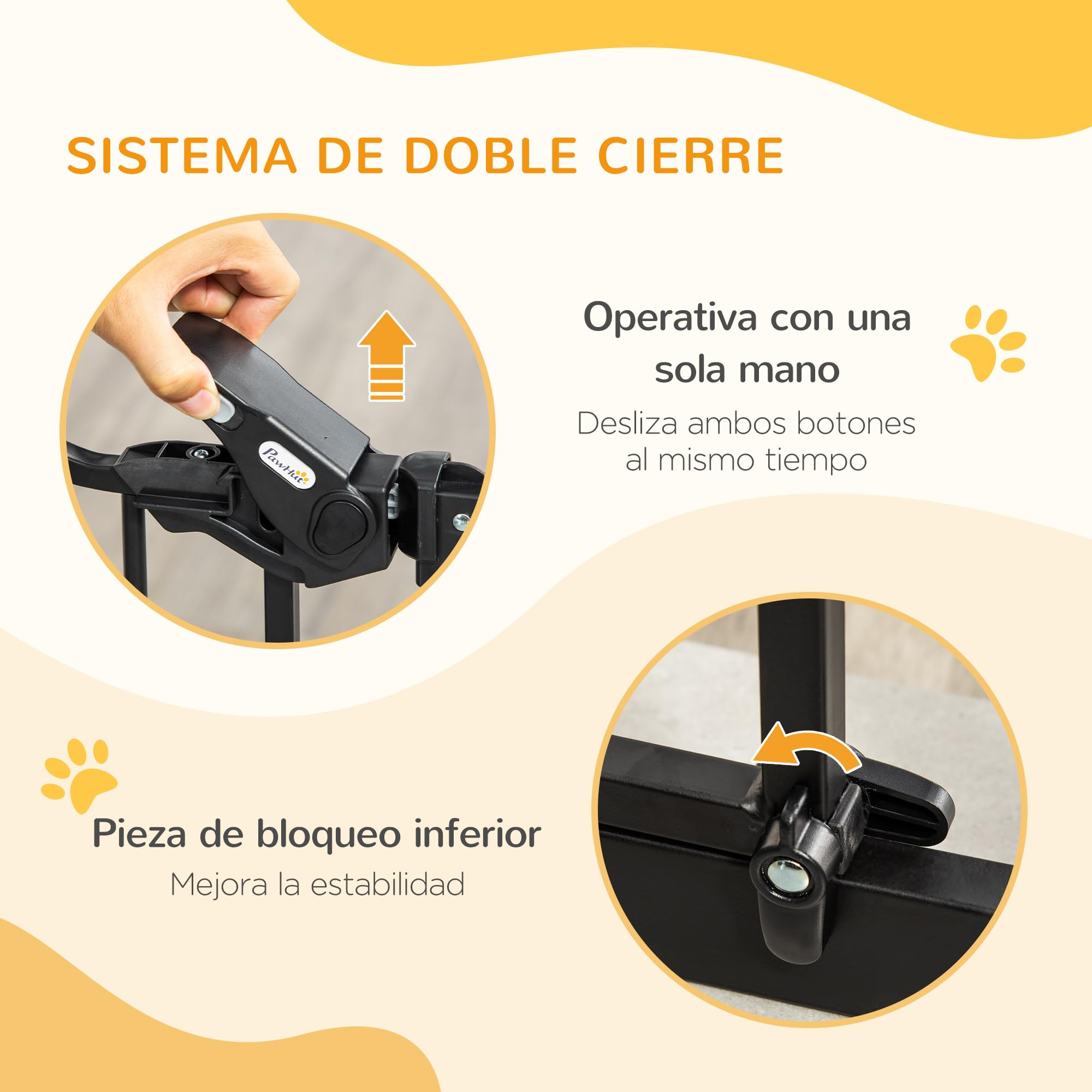 SISTEMA DE DOBLE CIERRE

PawHut

Operativa con una sola mano

Desliza ambos botones al mismo tiempo

Pieza de bloqueo inferior

Mejora la estabilidad