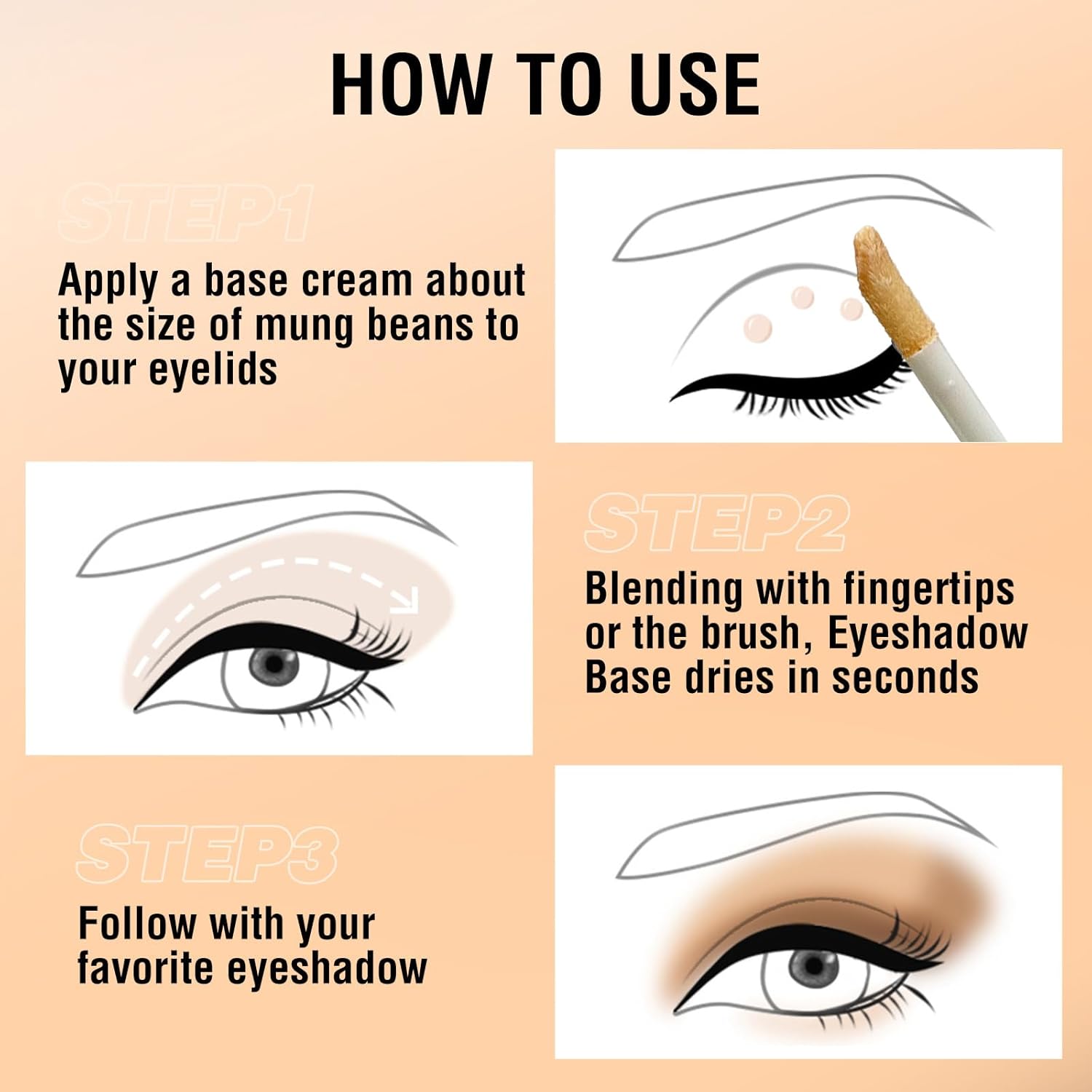 HOW TO USE

STEP1

Apply a base cream about the size of mung beans to your eyelids

STEP2

Blending with fingertips or the brush, Eyeshadow Base dries in seconds

STEP3

Follow with your favorite eyeshadow