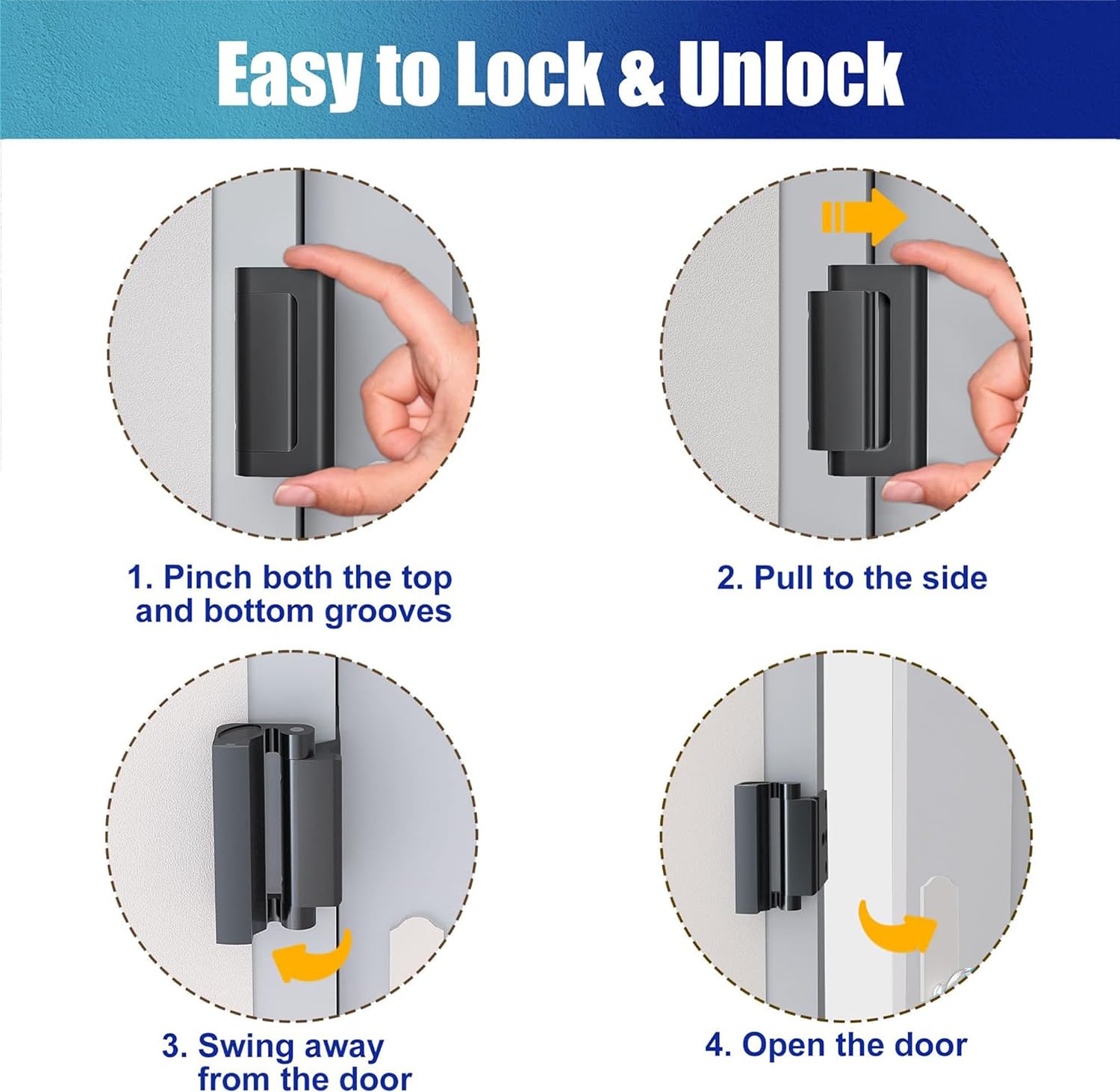 Easy to Lock & Unlock

1. Pinch both the top and bottom grooves

2. Pull to the side

3. Swing away from the door

4. Open the door