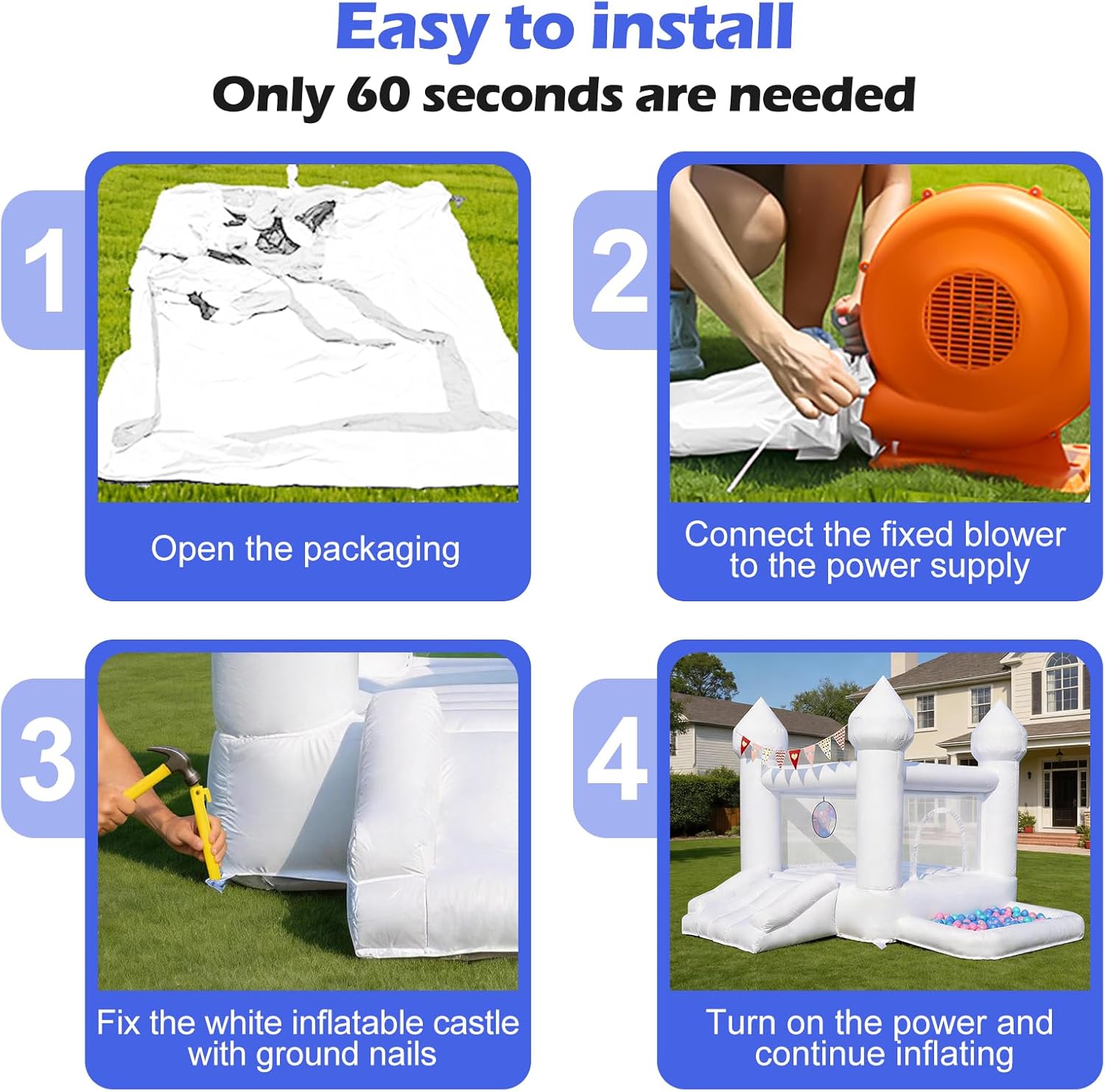 Easy to install
Only 60 seconds are needed

1
Open the packaging

2
Connect the fixed blower to the power supply

3
Fix the white inflatable castle with ground nails

4
Turn on the power and continue inflating