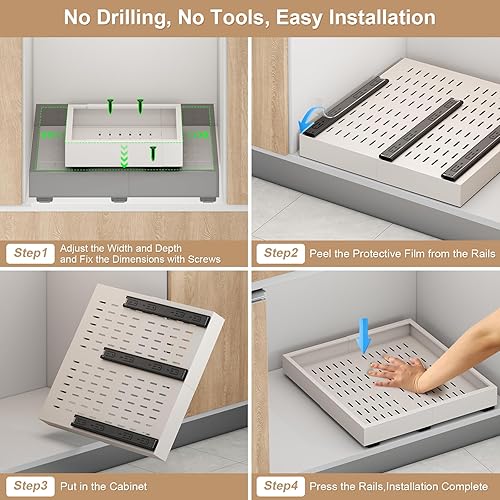 No Drilling, No Tools, Easy Installation

Step1 Adjust the Width and Depth and Fix the Dimensions with Screws

Step2 Peel the Protective Film from the Rails

Step3 Put in the Cabinet

Step4 Press the Rails,Installation Complete