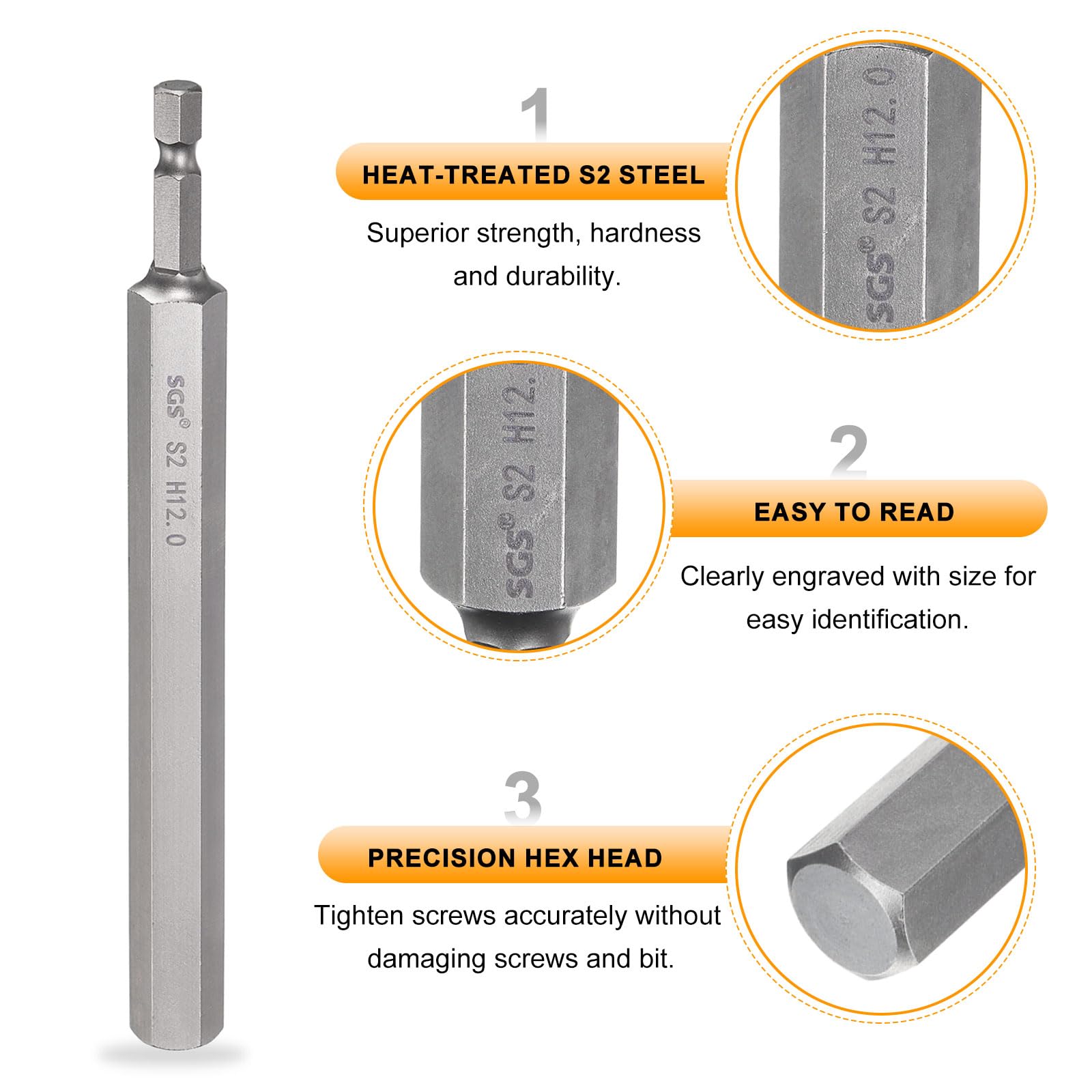 SGS® S2 H12.0

1

HEAT-TREATED S2 STEEL

Superior strength, hardness and durability.

SGS® S2 H12.0

SGS® S2 H12.

2

EASY TO READ

Clearly engraved with size for easy identification.

3

PRECISION HEX HEAD

Tighten screws accurately without damaging screws and bit.