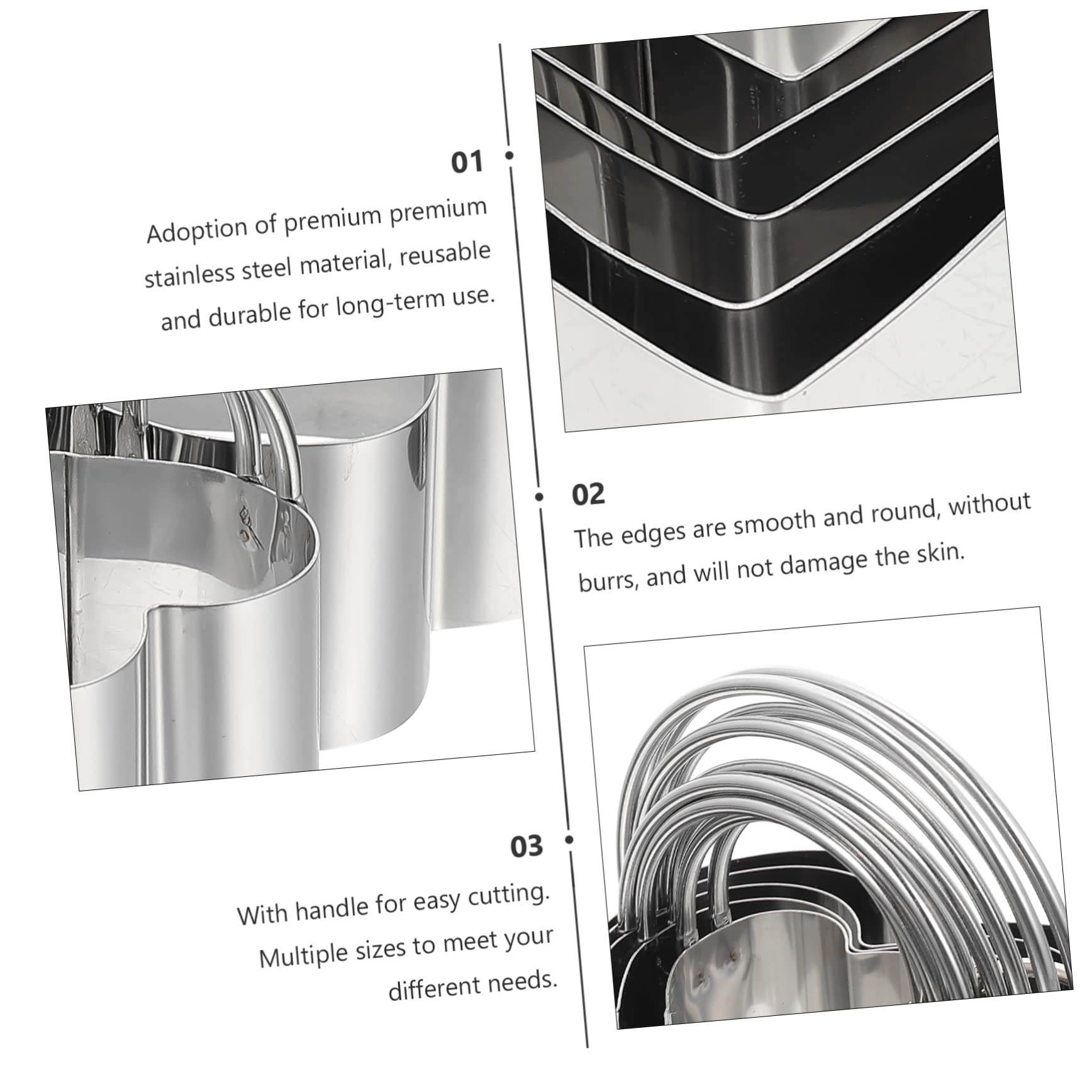 01

Adoption of premium premium stainless steel material, reusable and durable for long-term use.

02

The edges are smooth and round, without burrs, and will not damage the skin.

03

With handle for easy cutting. Multiple sizes to meet your different needs.