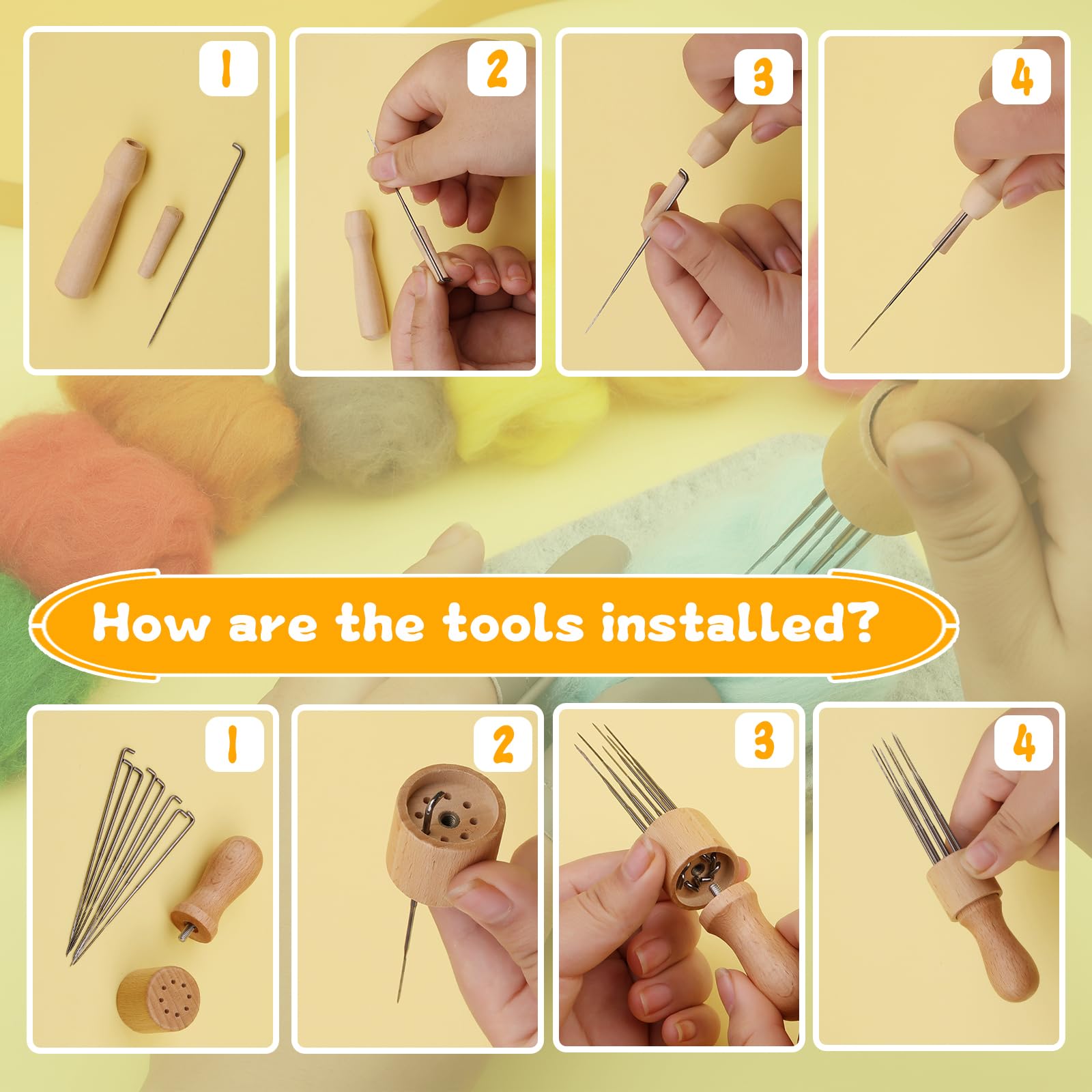 1

2

3

4

How are the tools installed?

1

2

3

4