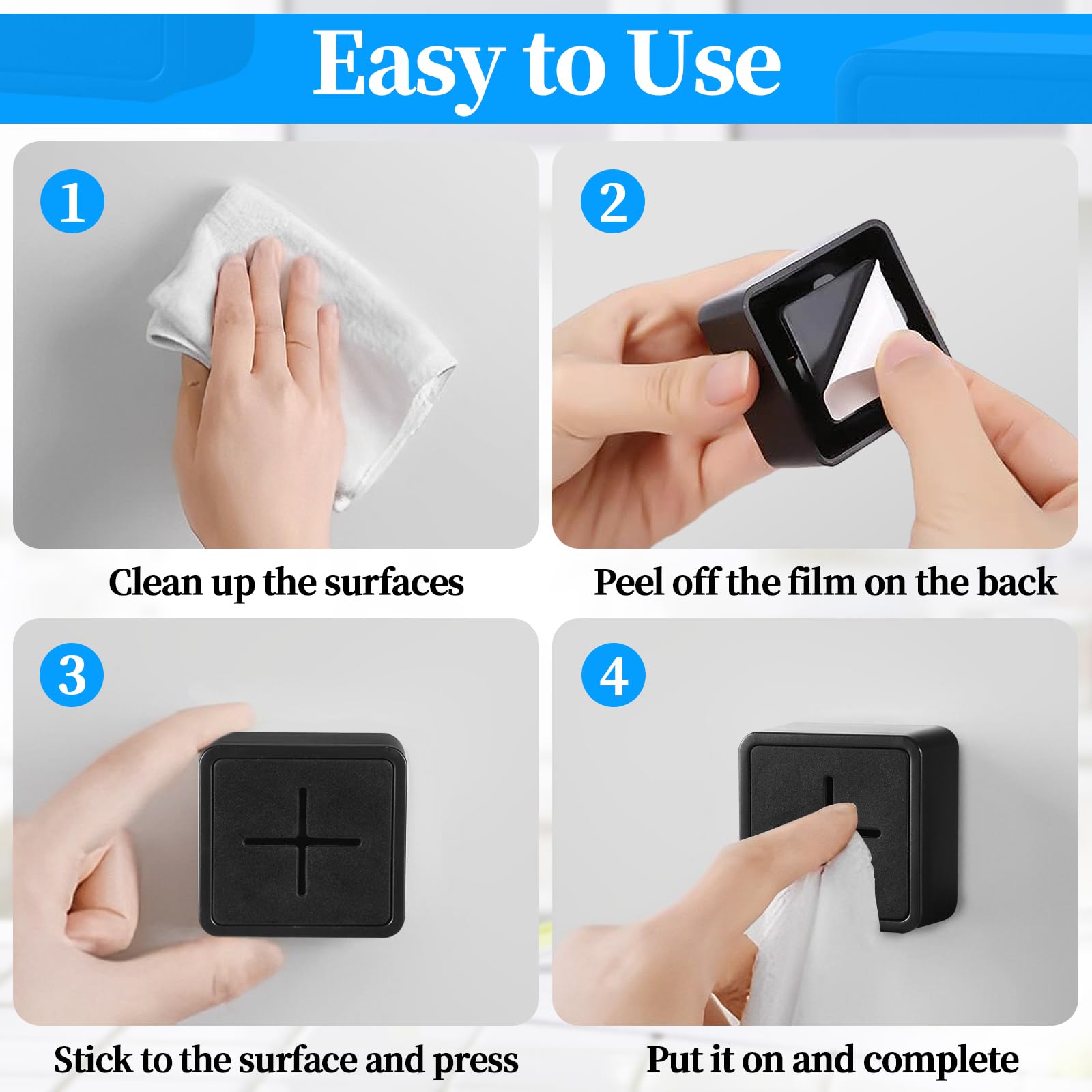 Easy to Use

1

Clean up the surfaces

2

Peel off the film on the back

3

Stick to the surface and press

4

Put it on and complete