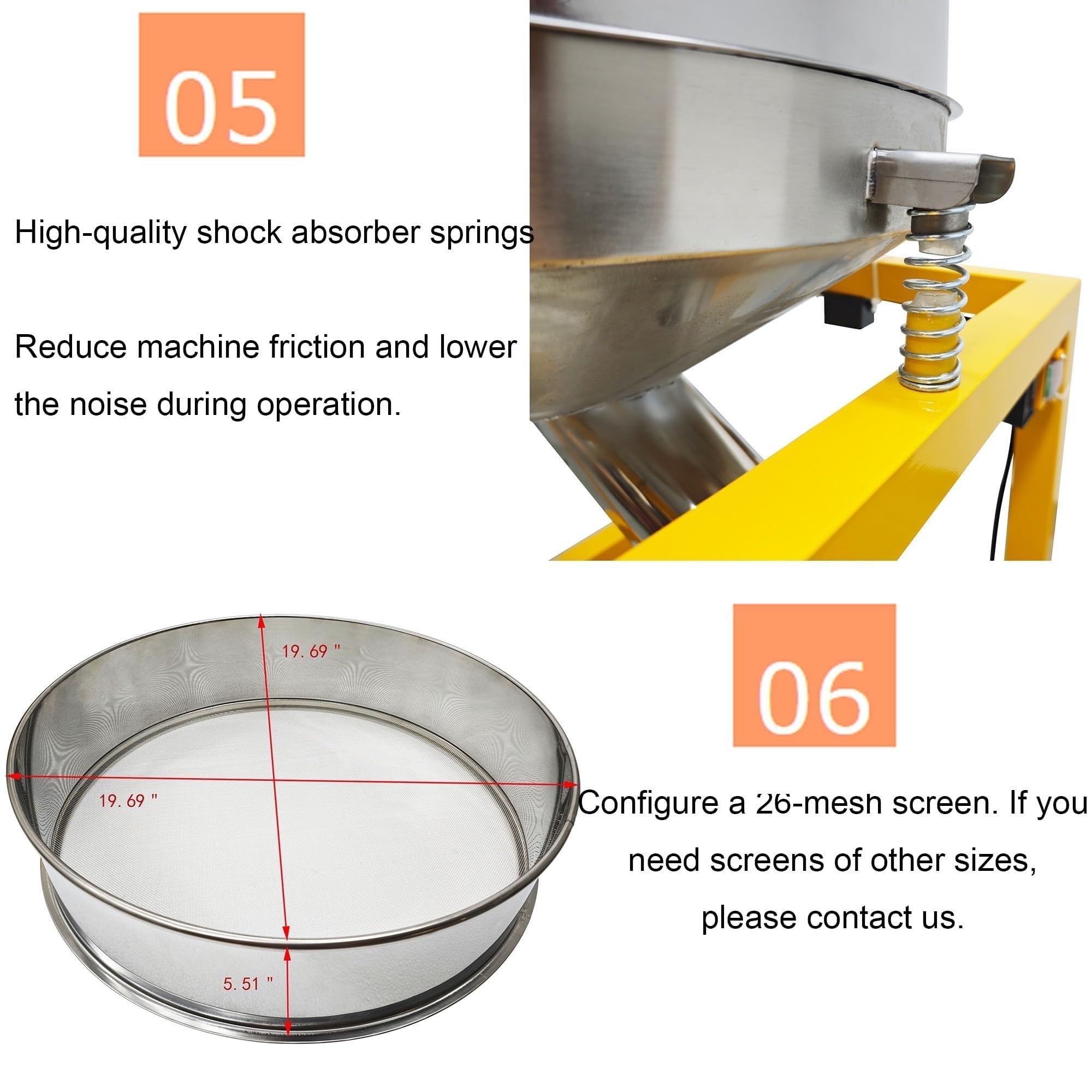 05

High-quality shock absorber springs

Reduce machine friction and lower the noise during operation.

19. 69 "

19. 69 "

5. 51 "

06

Configure a 26-mesh screen. If you need screens of other sizes, please contact us.