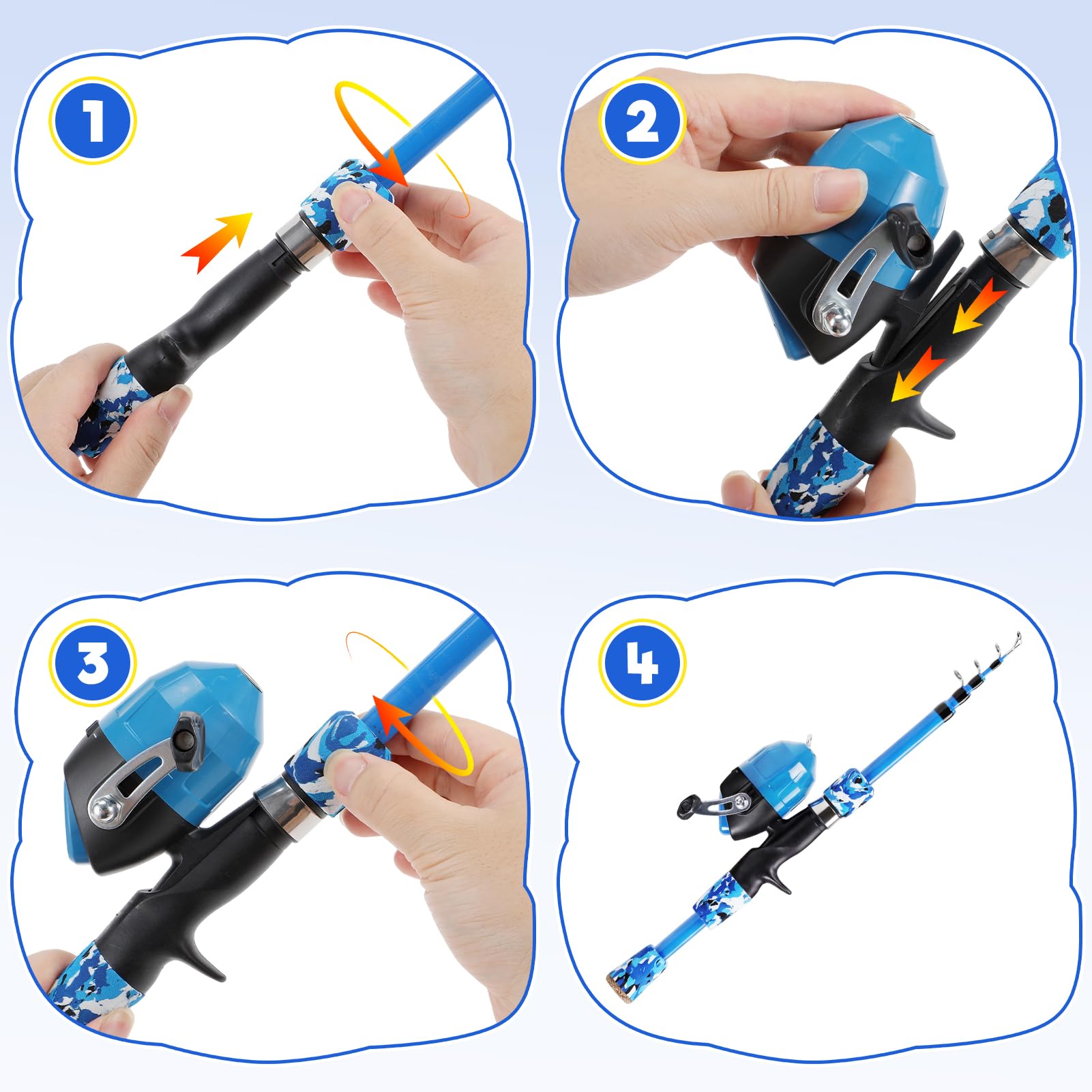 1

2

3

4