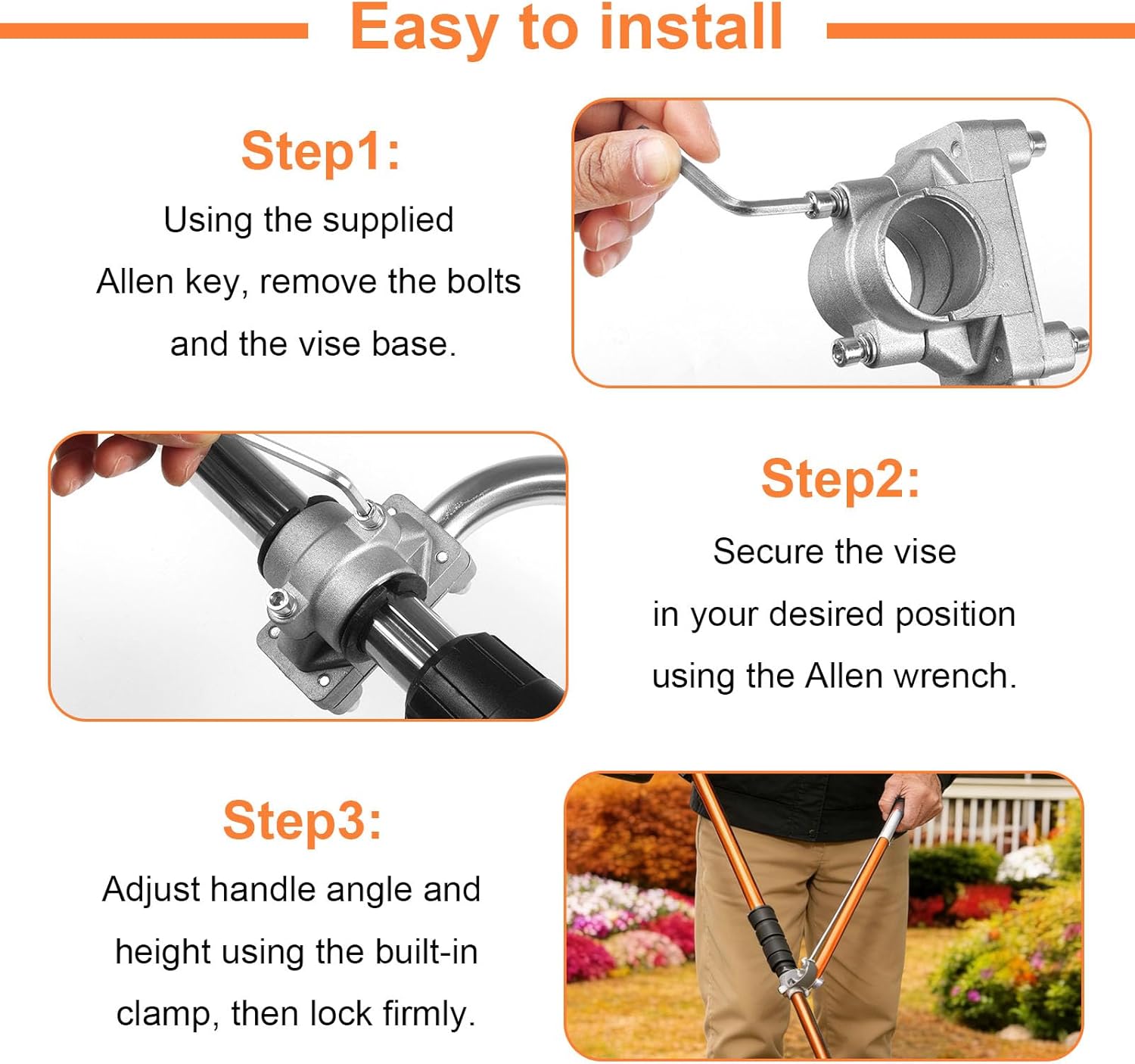 Easy to install

Step1:

Using the supplied Allen key, remove the bolts and the vise base.

Step2:

Secure the vise in your desired position using the Allen wrench.

Step3:

Adjust handle angle and height using the built-in clamp, then lock firmly.