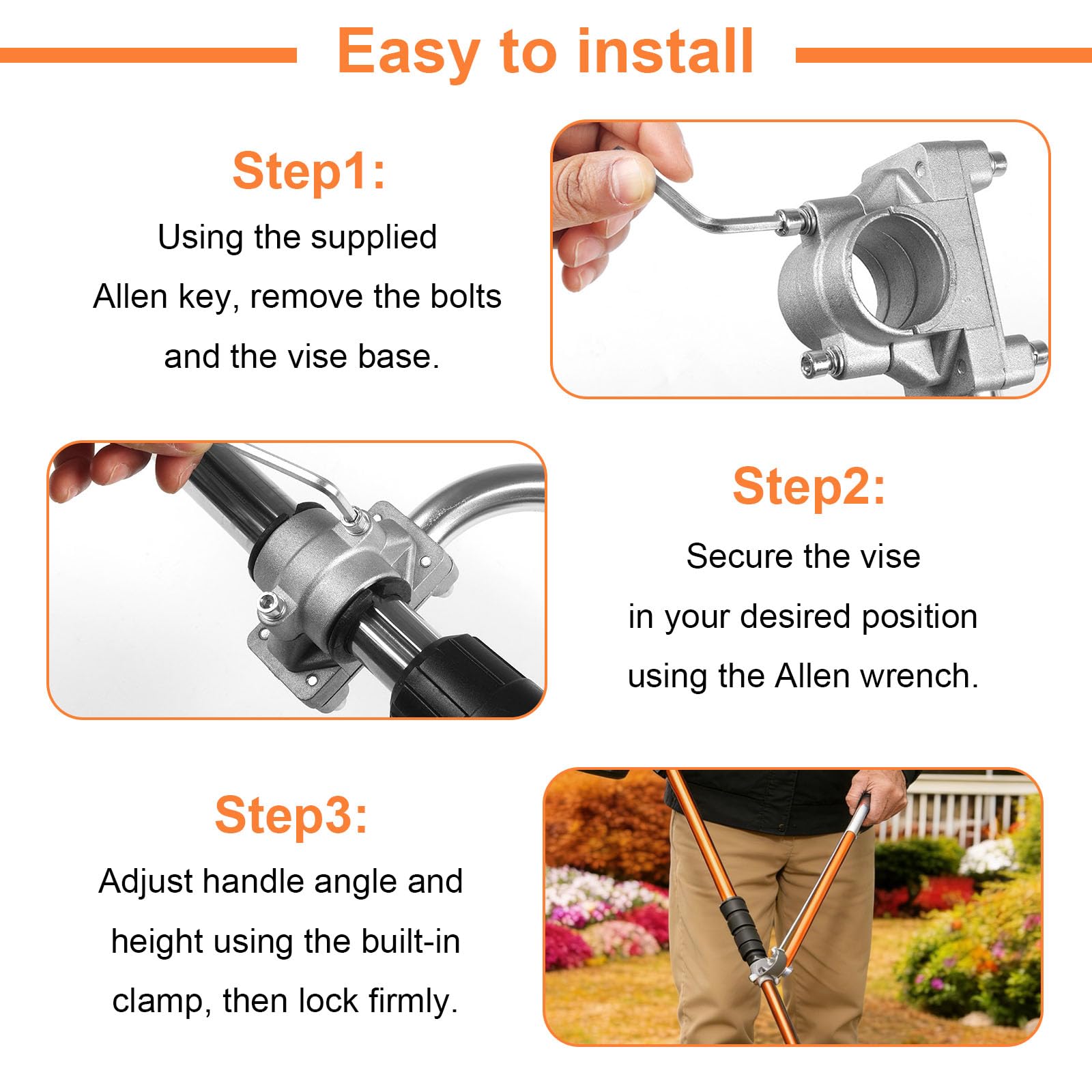 Easy to install

Step1:
Using the supplied Allen key, remove the bolts and the vise base.

Step2:
Secure the vise in your desired position using the Allen wrench.

Step3:
Adjust handle angle and height using the built-in clamp, then lock firmly.