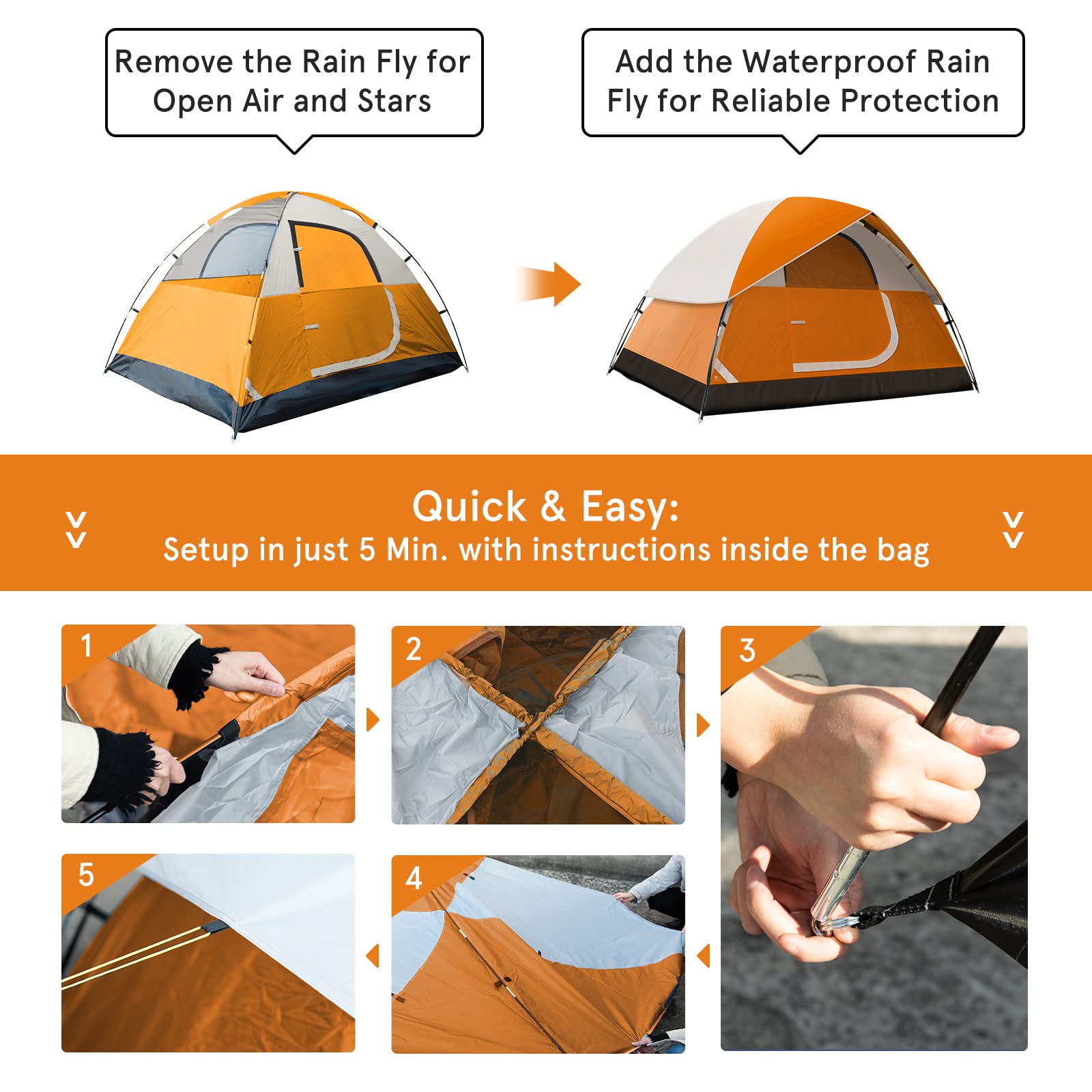 Remove the Rain Fly for Open Air and Stars

Add the Waterproof Rain Fly for Reliable Protection

Quick & Easy:
Setup in just 5 Min. with instructions inside the bag

1

2

3

5

4