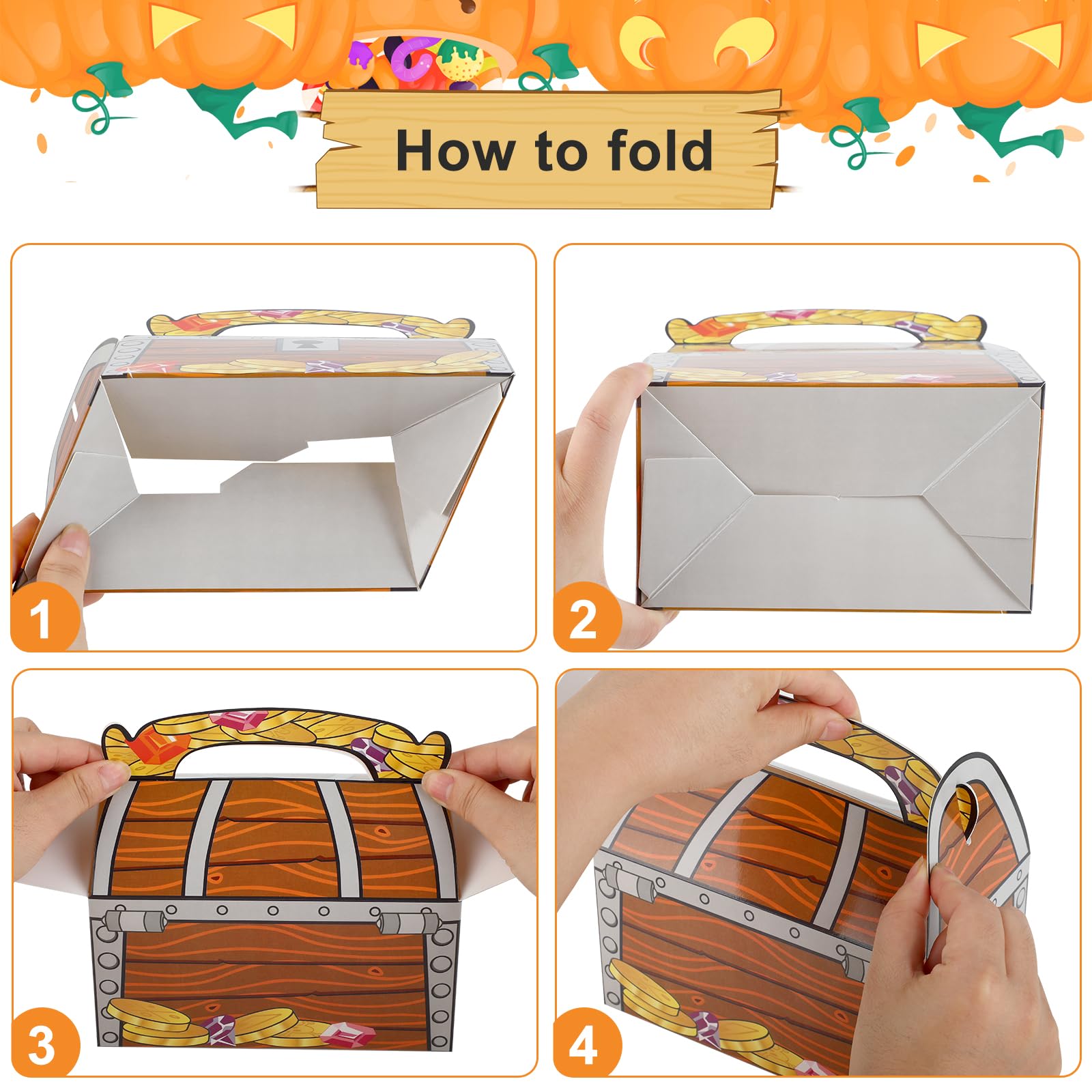 How to fold

1

2

3

4