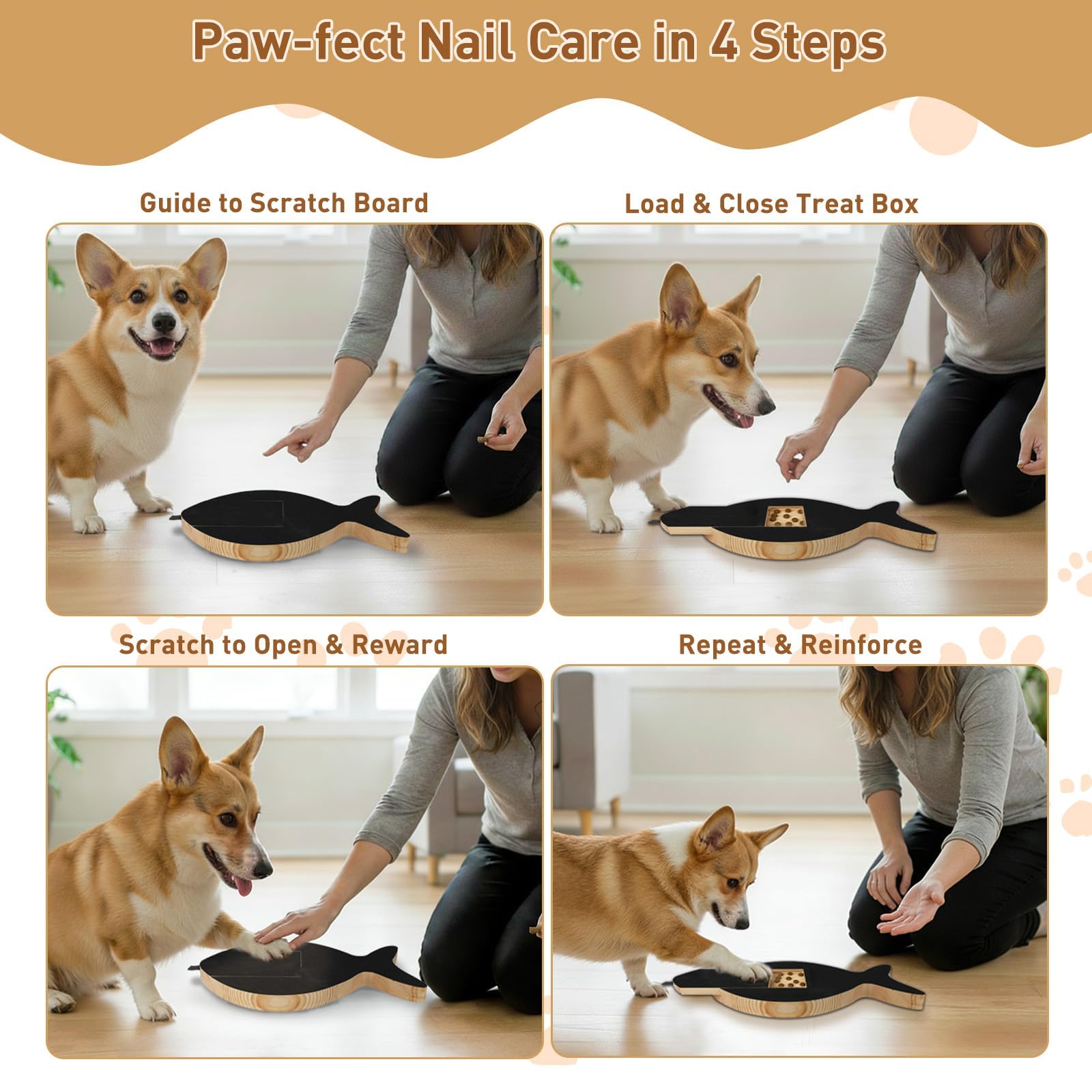 Paw-fect Nail Care in 4 Steps

Guide to Scratch Board

Load & Close Treat Box

Scratch to Open & Reward

Repeat & Reinforce