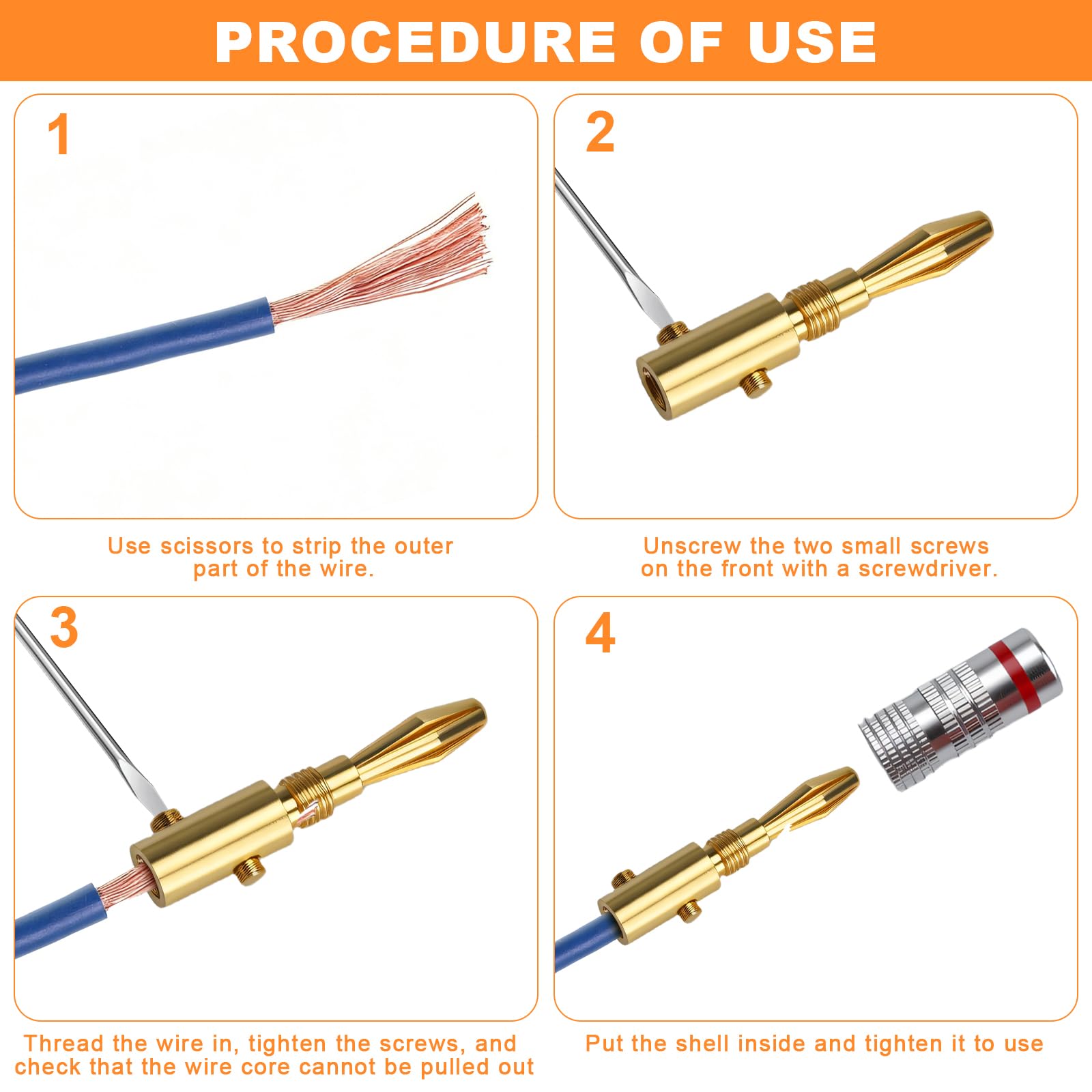 PROCEDURE OF USE

1

Use scissors to strip the outer part of the wire.

2

Unscrew the two small screws on the front with a screwdriver.

3

Thread the wire in, tighten the screws, and check that the wire core cannot be pulled out

4

Put the shell inside and tighten it to use