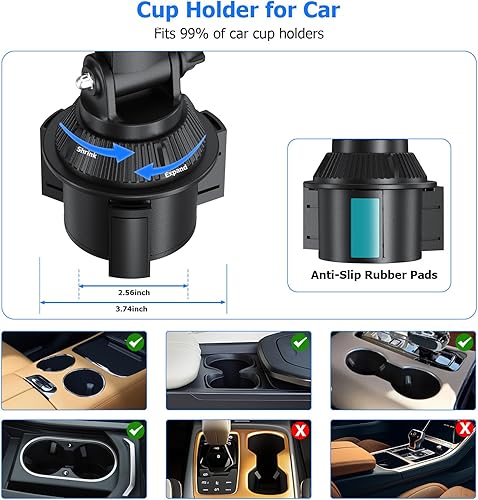 Cup Holder for Car

Fits 99% of car cup holders

Shrink

Expand

2.56inch

3.74inch

Anti-Slip Rubber Pads