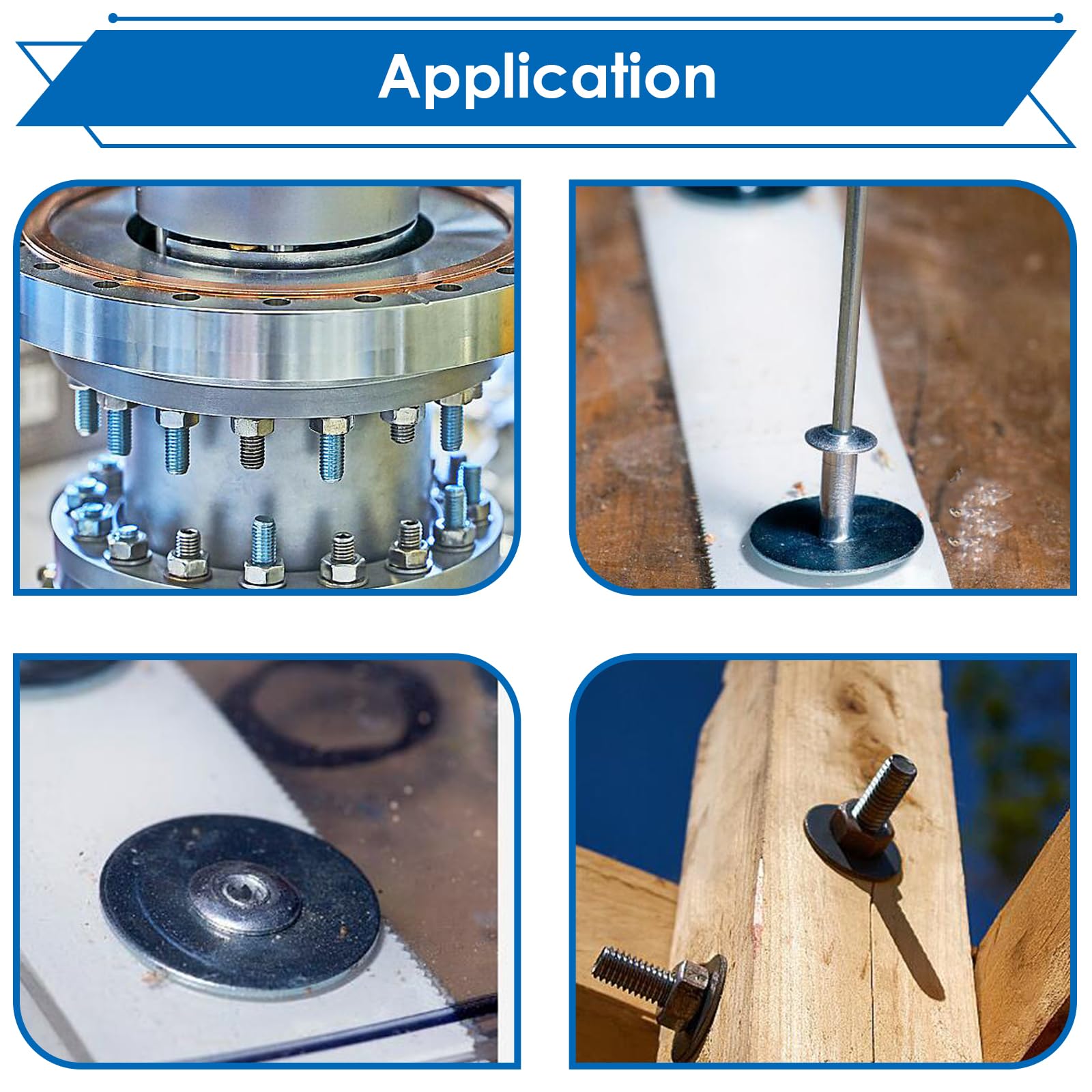 Application