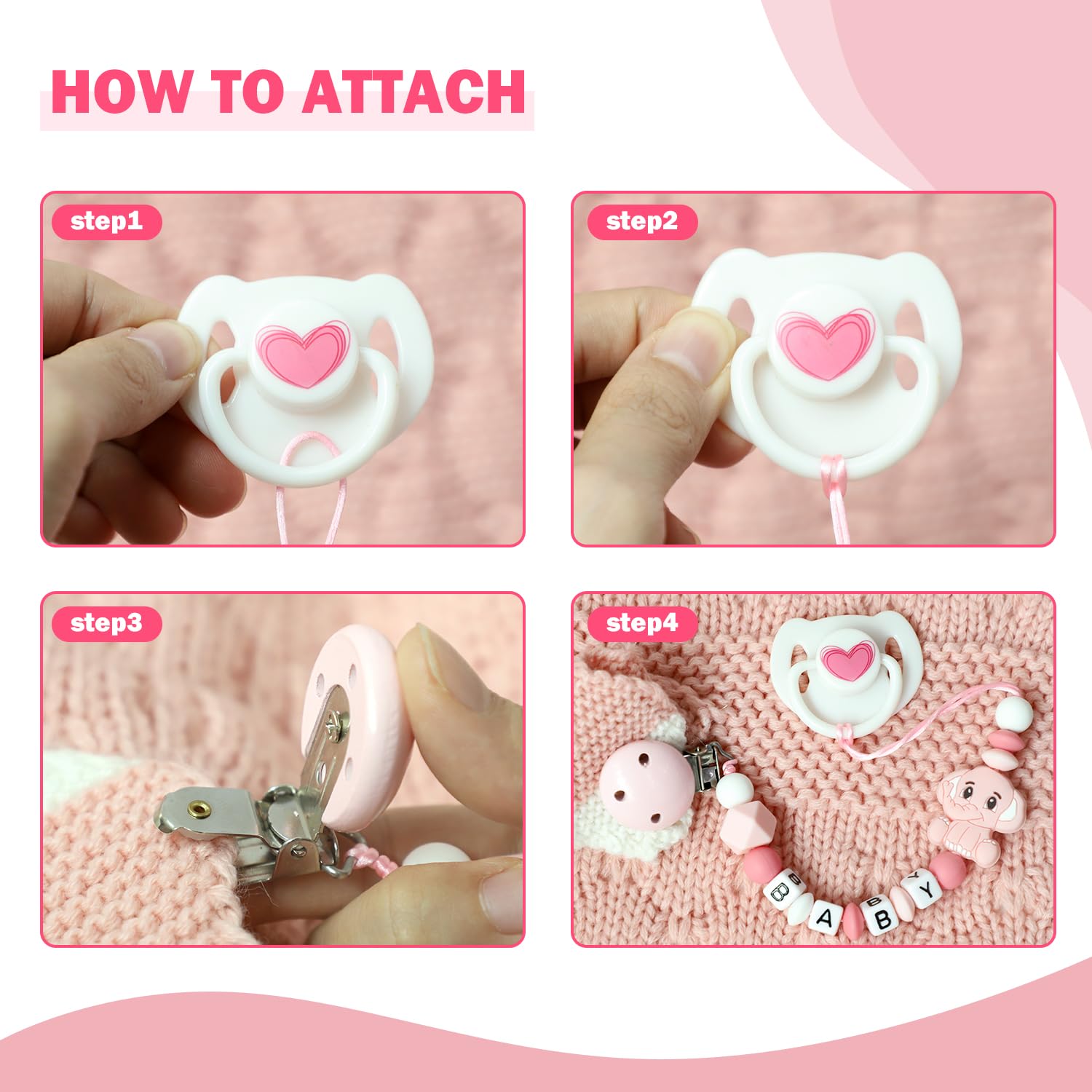 HOW TO ATTACH

step1

step2

step3

step4

BABY