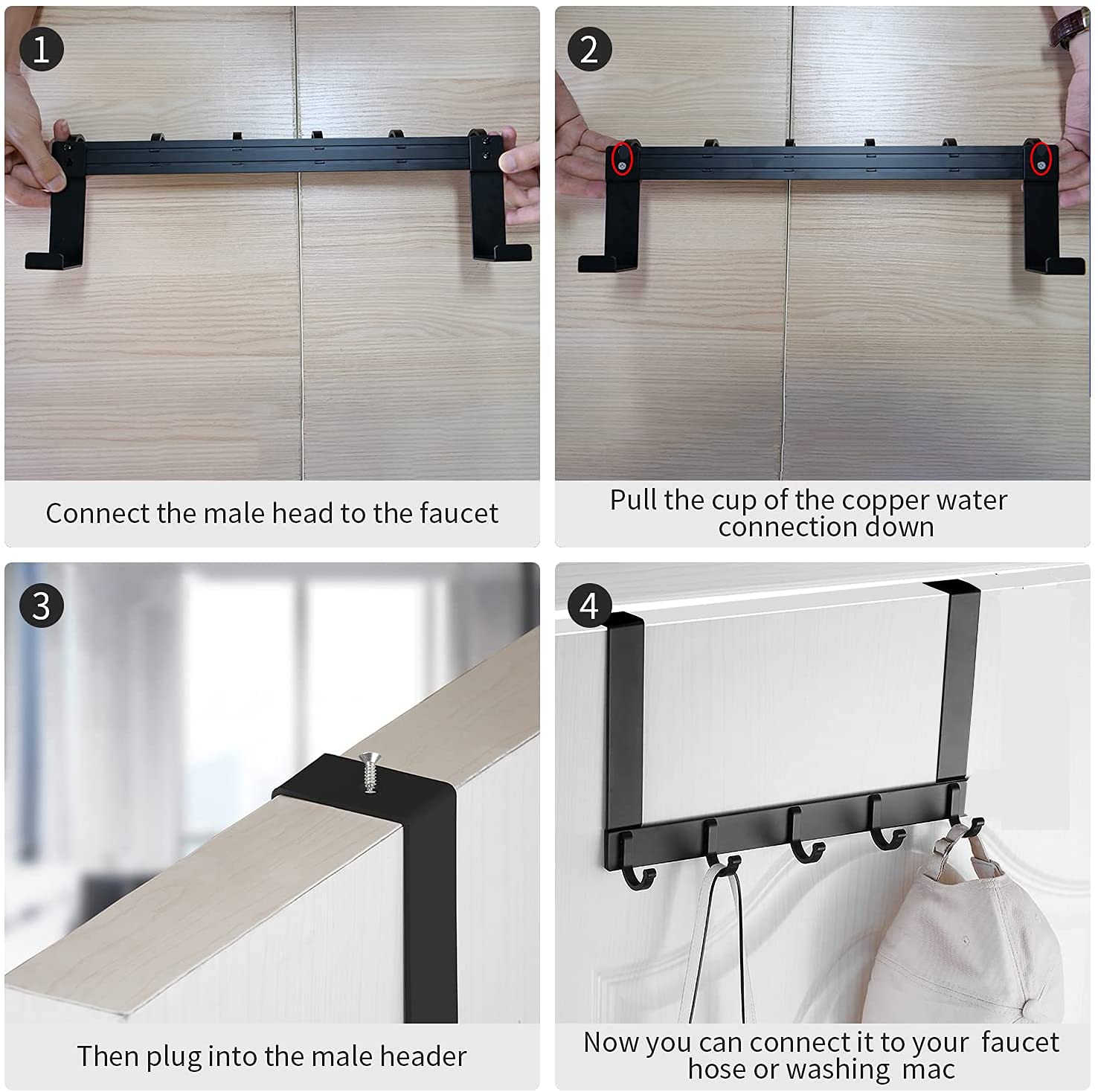 1

Connect the male head to the faucet

2

Pull the cup of the copper water connection down

3

Then plug into the male header

4

Now you can connect it to your faucet hose or washing mac