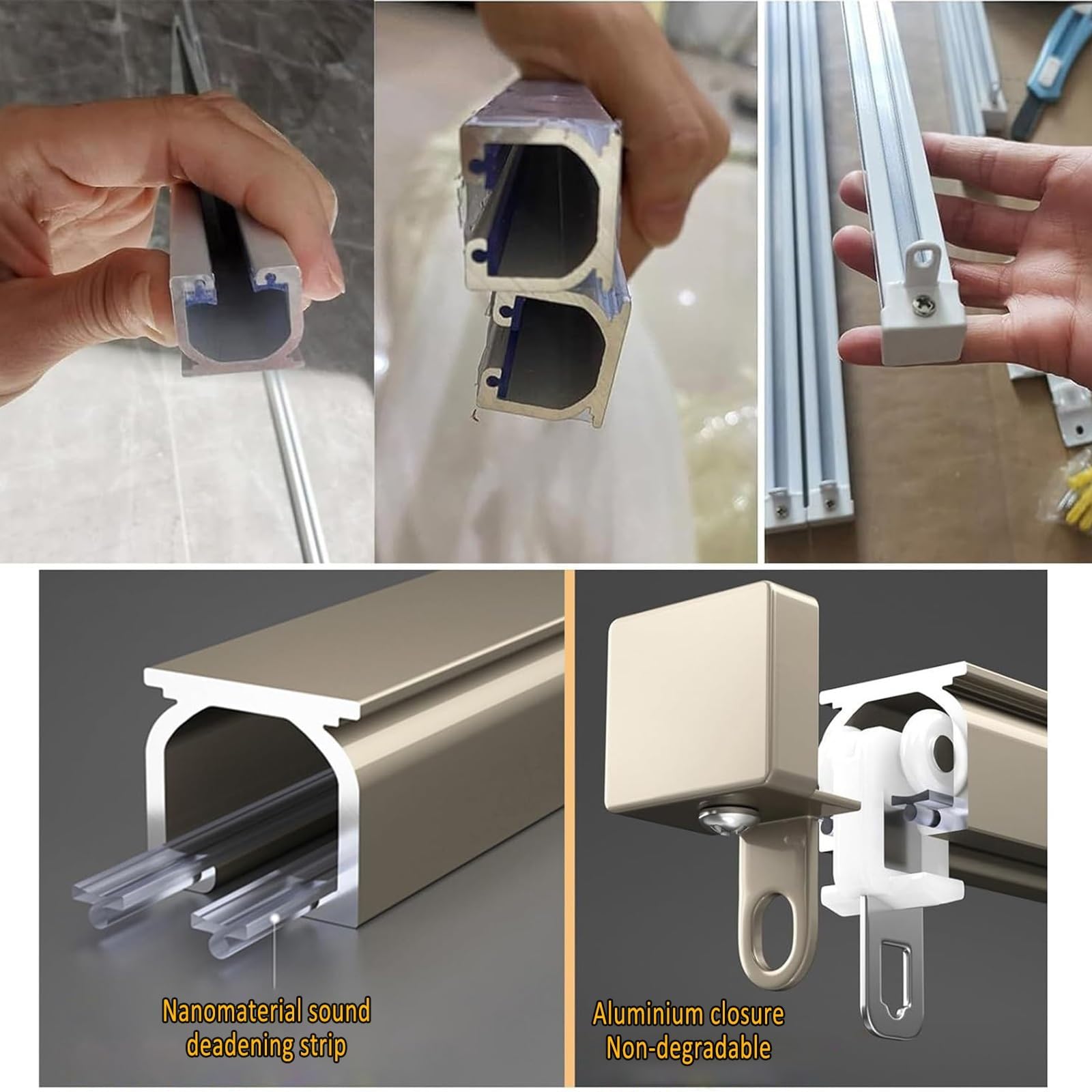 Nanomaterial sound deadening strip

Aluminium closure
Non-degradable