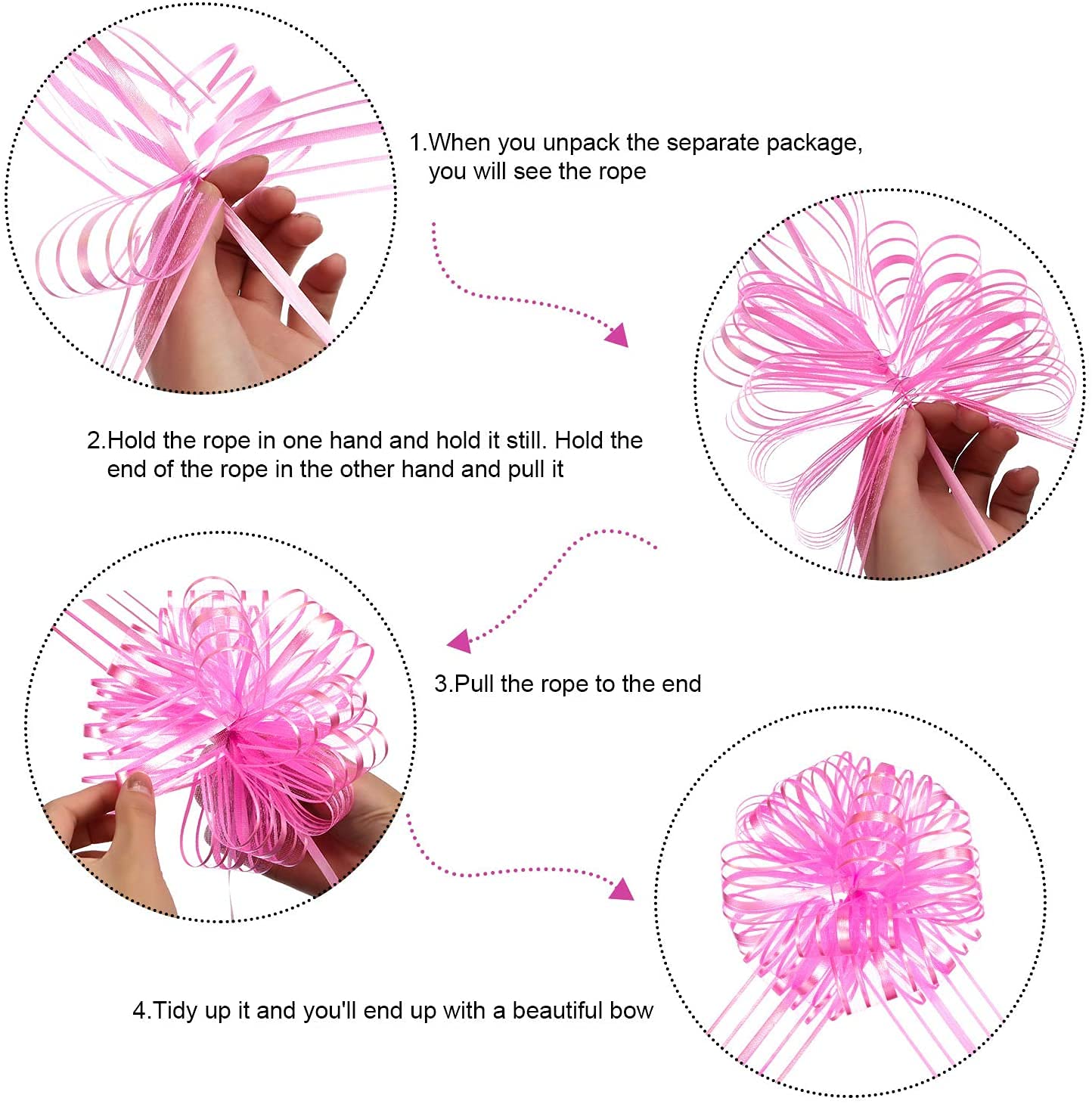 1.When you unpack the separate package, you will see the rope

2.Hold the rope in one hand and hold it still. Hold the end of the rope in the other hand and pull it

3.Pull the rope to the end

4.Tidy up it and you'll end up with a beautiful bow