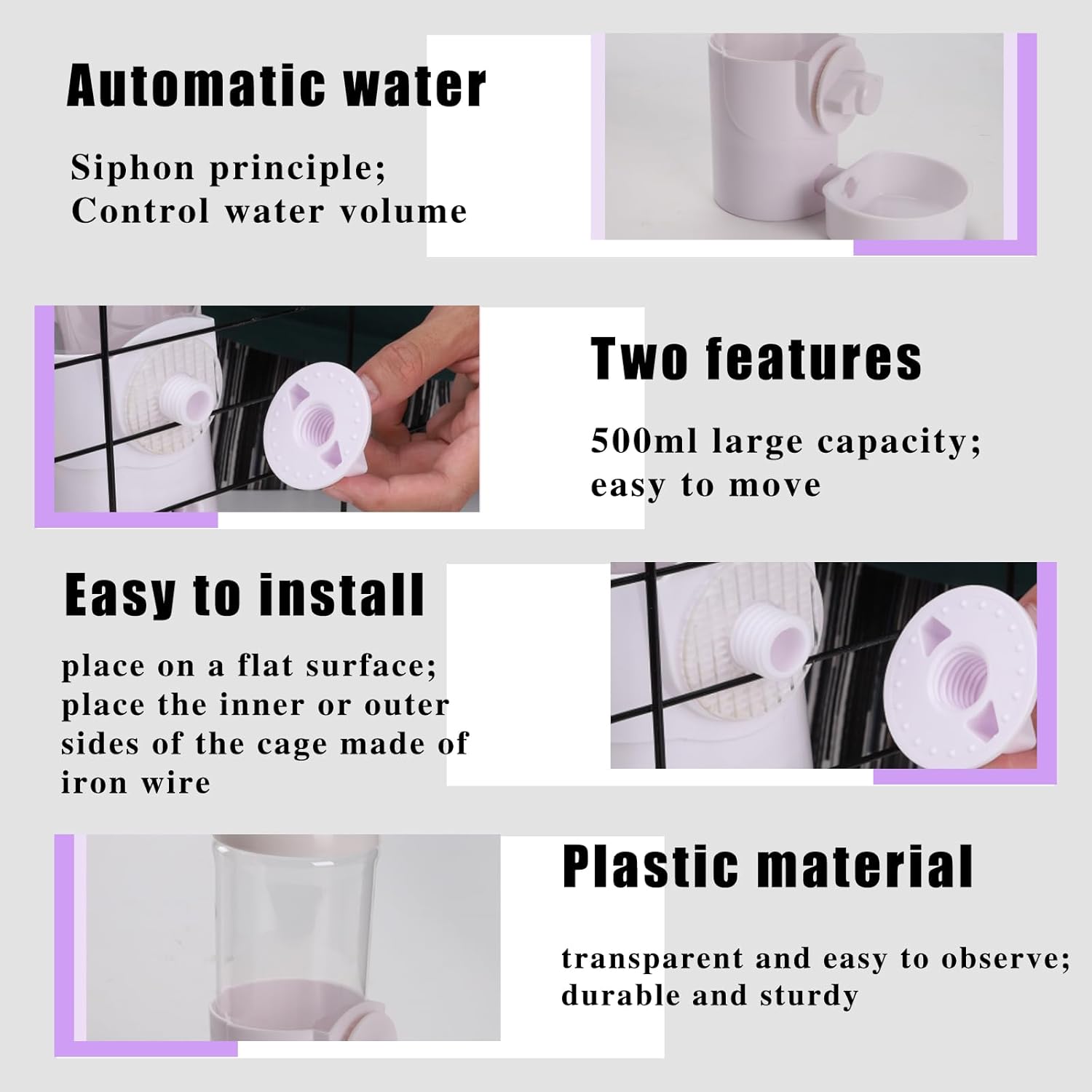 Automatic water

Siphon principle;
Control water volume

Two features

500ml large capacity;
easy to move

Easy to install

place on a flat surface;
place the inner or outer sides of the cage made of iron wire

Plastic material

transparent and easy to observe;
durable and sturdy