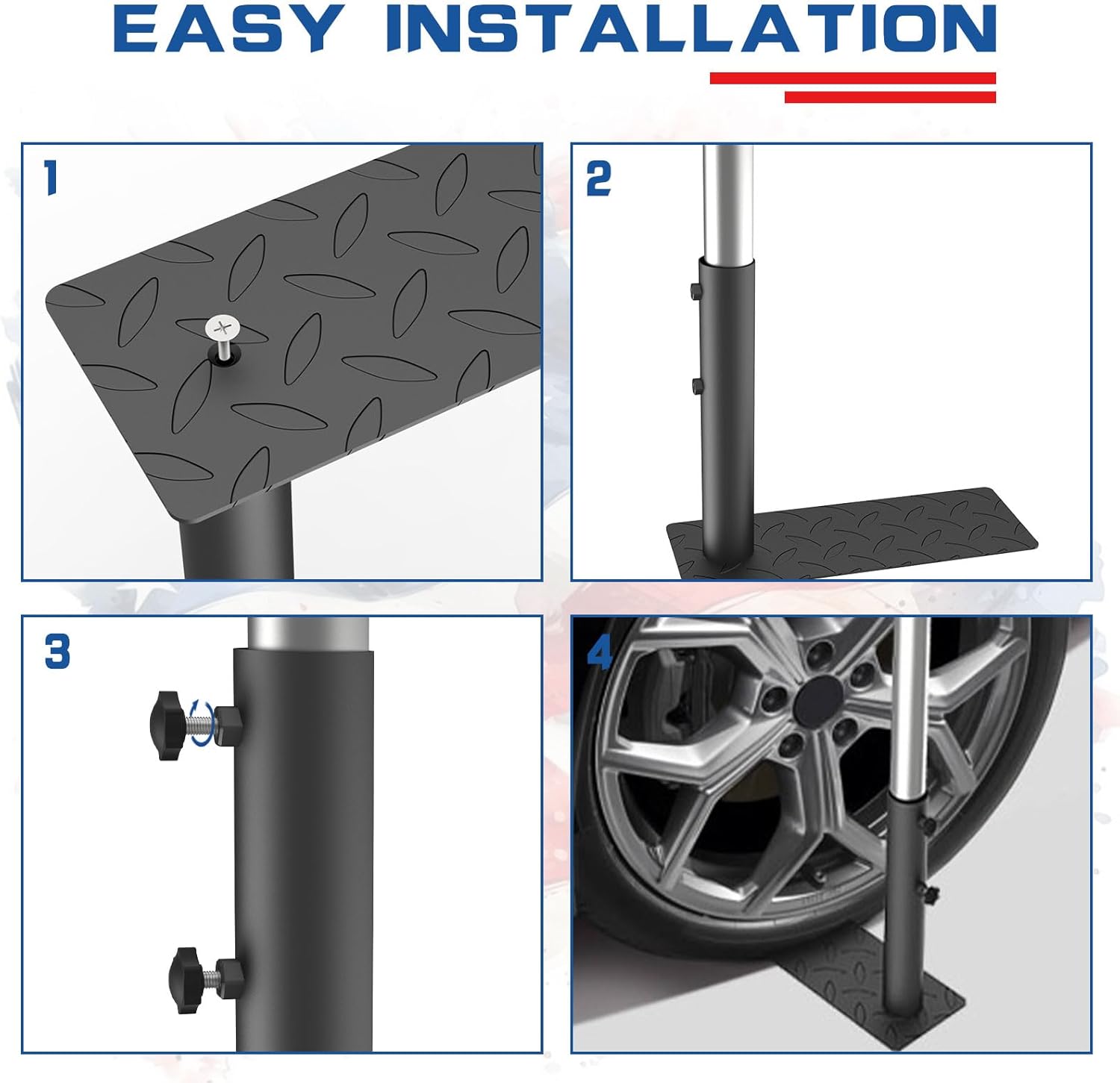 EASY INSTALLATION

1

2

3

4