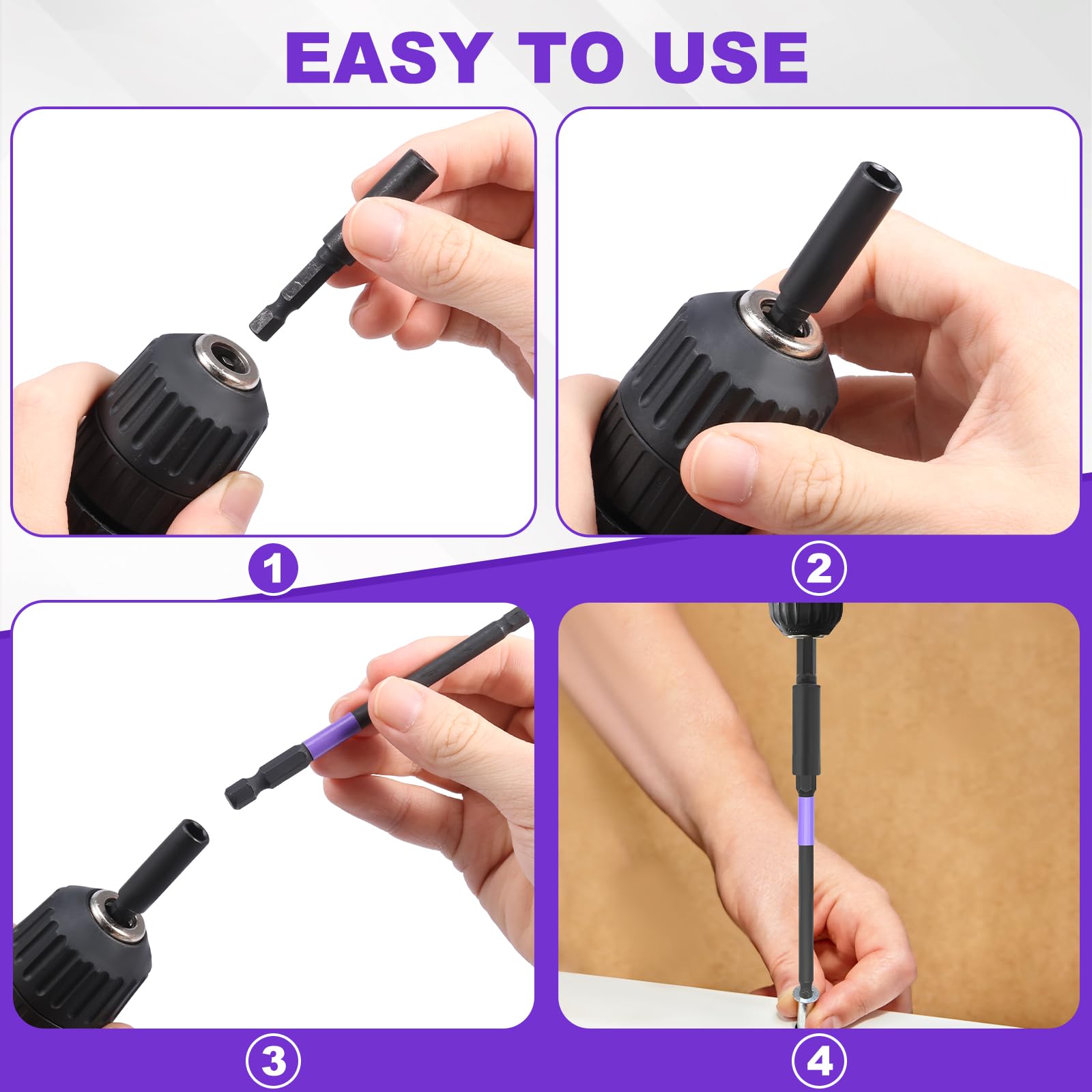 EASY TO USE

1

2

3

4