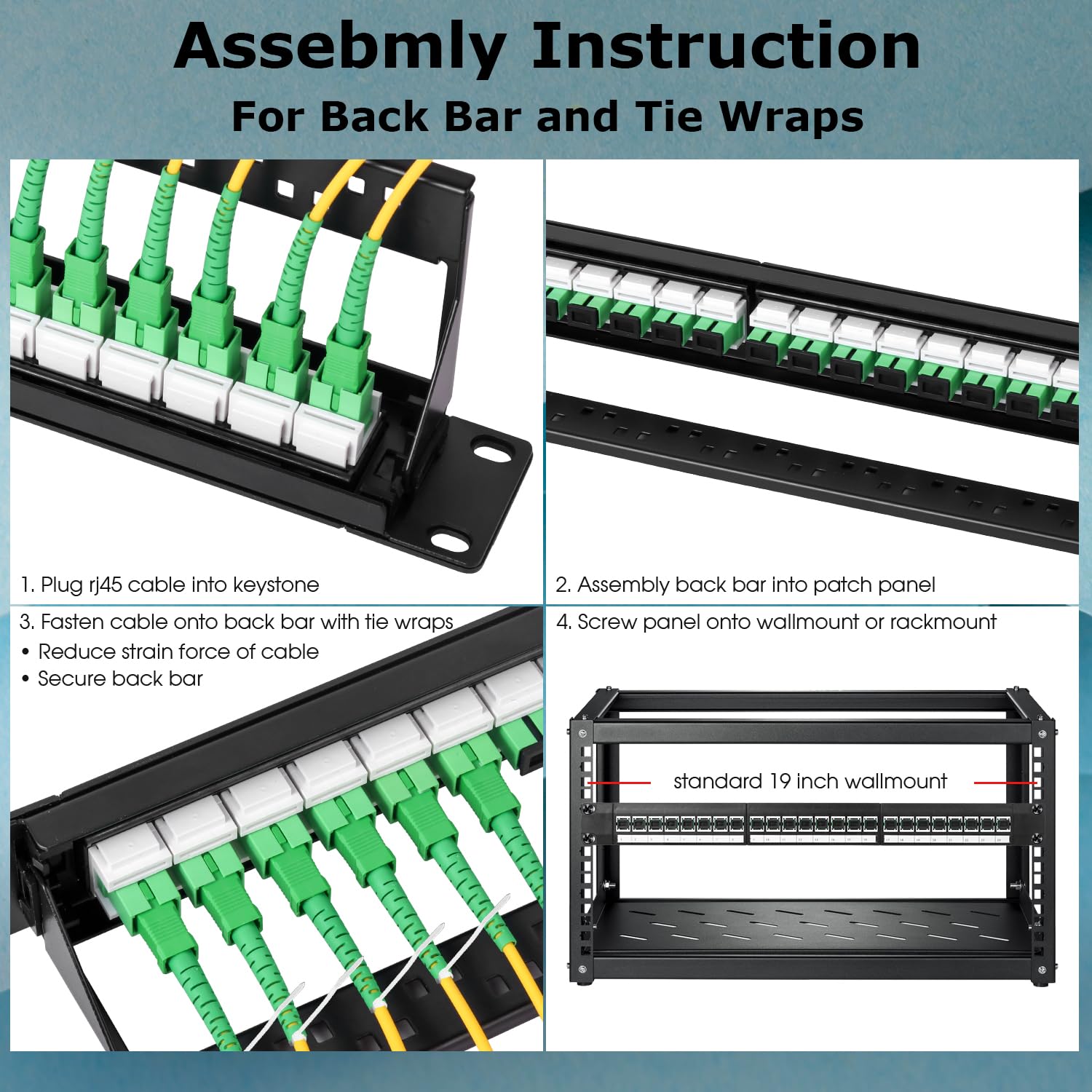 Assebmly Instruction
For Back Bar and Tie Wraps

1. Plug rj45 cable into keystone

2. Assembly back bar into patch panel

3. Fasten cable onto back bar with tie wraps
• Reduce strain force of cable
• Secure back bar

4. Screw panel onto wallmount or rackmount

standard 19 inch wallmount