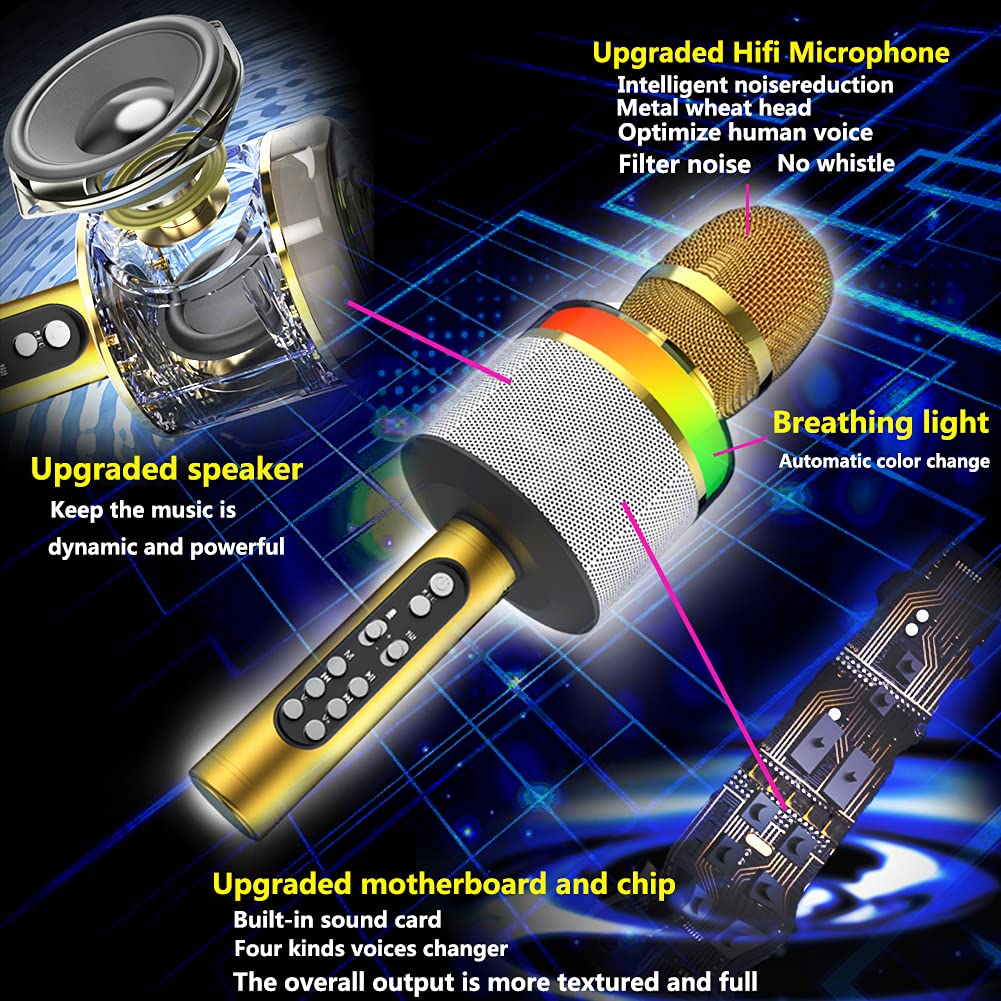 Upgraded Hifi Microphone
Intelligent noisereduction
Metal wheat head
Optimize human voice
Filter noise No whistle

Breathing light
Automatic color change

Upgraded speaker
Keep the music is dynamic and powerful

Upgraded motherboard and chip
Built-in sound card
Four kinds voices changer
The overall output is more textured and full