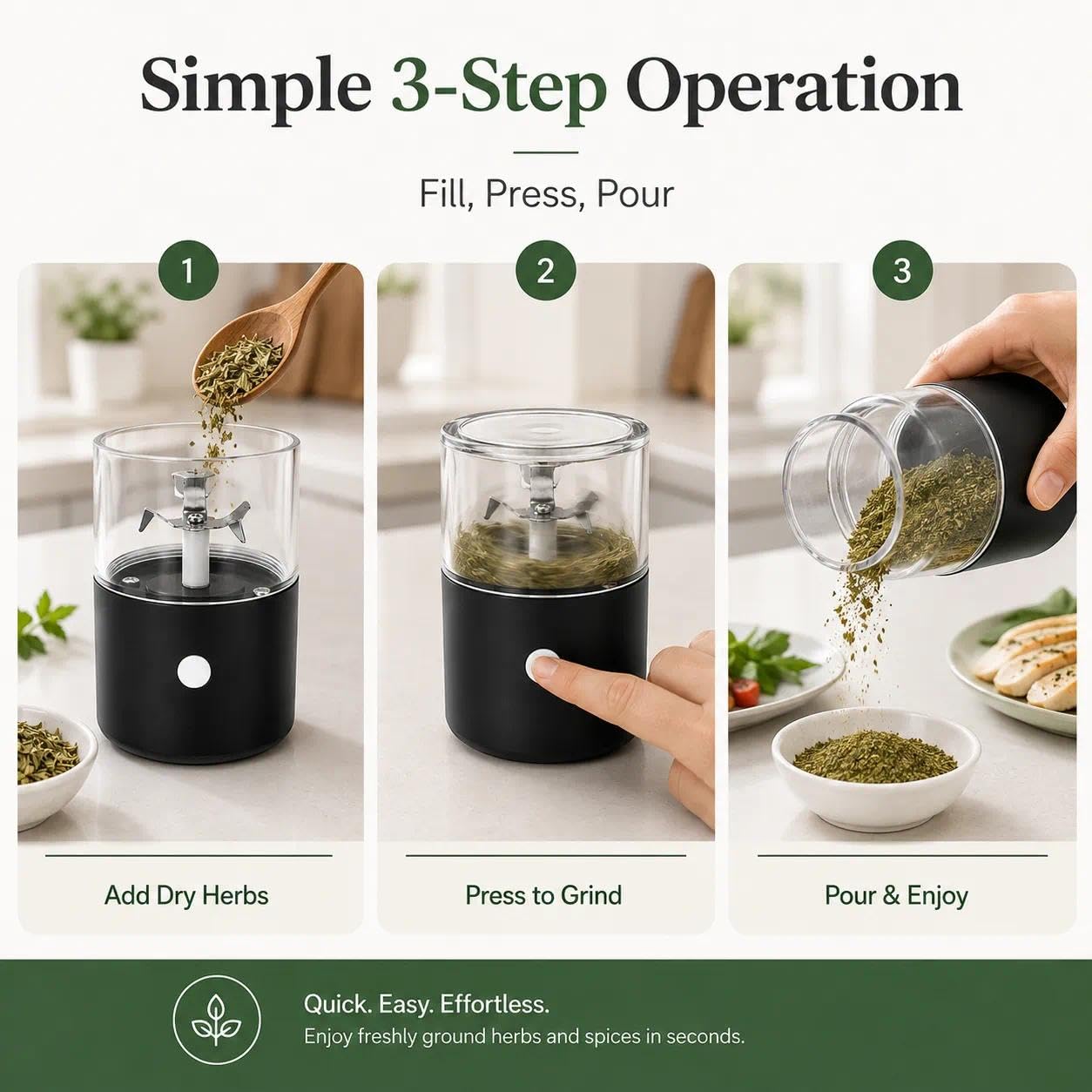 Simple 3-Step Operation

Fill, Press, Pour

1

Add Dry Herbs

2

Press to Grind

3

Pour & Enjoy

Quick. Easy. Effortless.
Enjoy freshly ground herbs and spices in seconds.