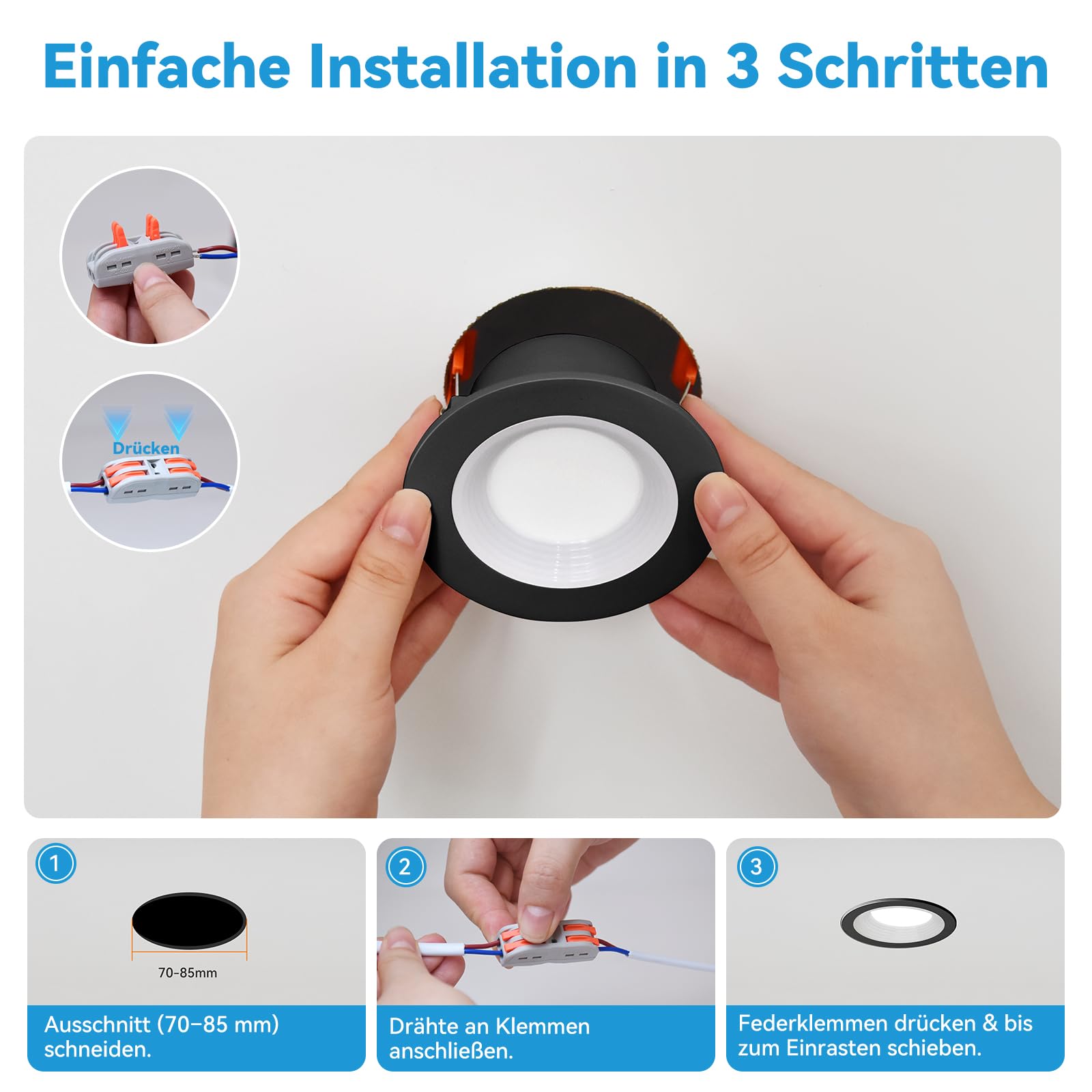 Einfache Installation in 3 Schritten

Drücken

1

70-85mm

Ausschnitt (70–85 mm) schneiden.

2

Drähte an Klemmen anschließen.

3

Federklemmen drücken & bis zum Einrasten schieben.