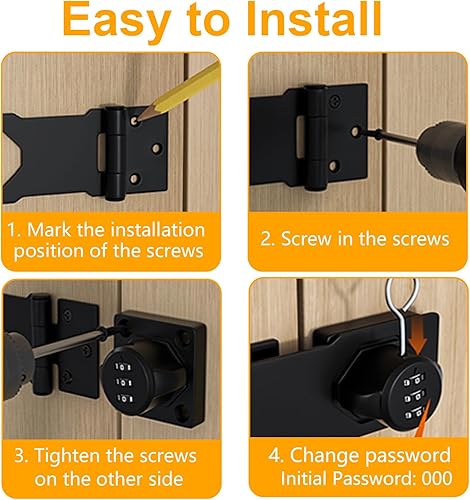 Easy to Install

1. Mark the installation position of the screws

2. Screw in the screws

3. Tighten the screws on the other side

4. Change password
Initial Password: 000