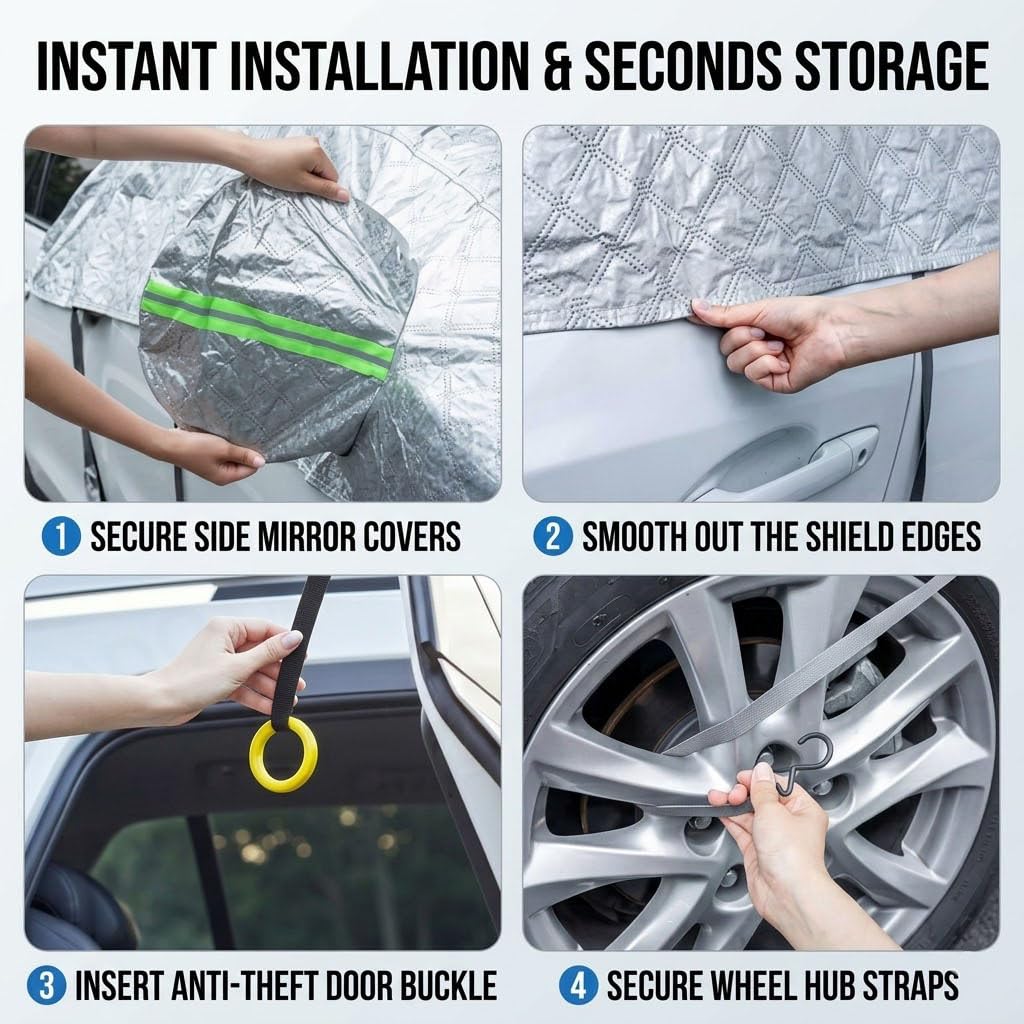 INSTANT INSTALLATION & SECONDS STORAGE

1 SECURE SIDE MIRROR COVERS

2 SMOOTH OUT THE SHIELD EDGES

3 INSERT ANTI-THEFT DOOR BUCKLE

4 SECURE WHEEL HUB STRAPS