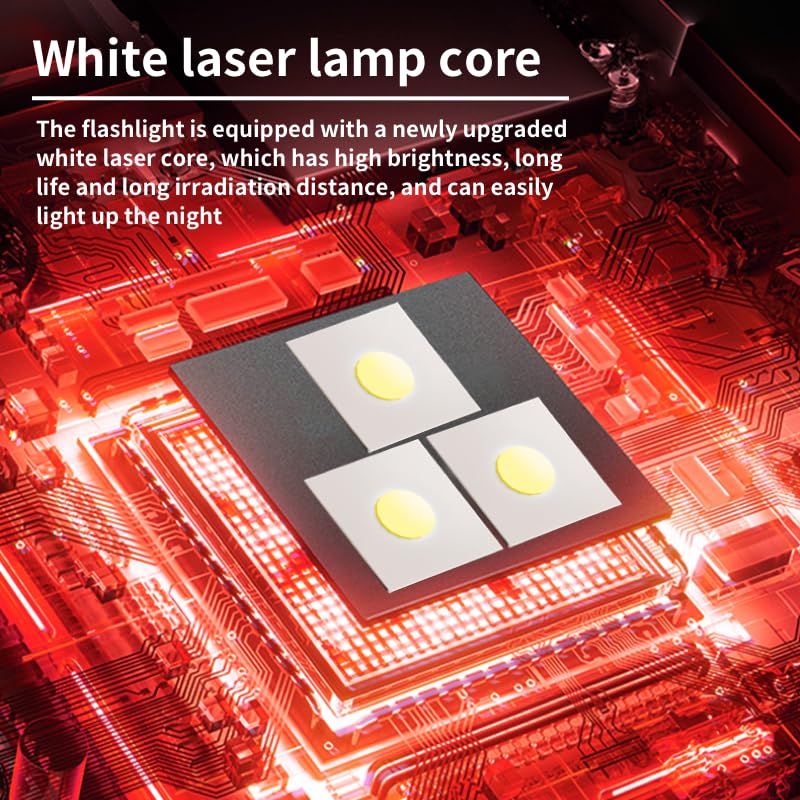 White laser lamp core

The flashlight is equipped with a newly upgraded white laser core, which has high brightness, long life and long irradiation distance, and can easily light up the night