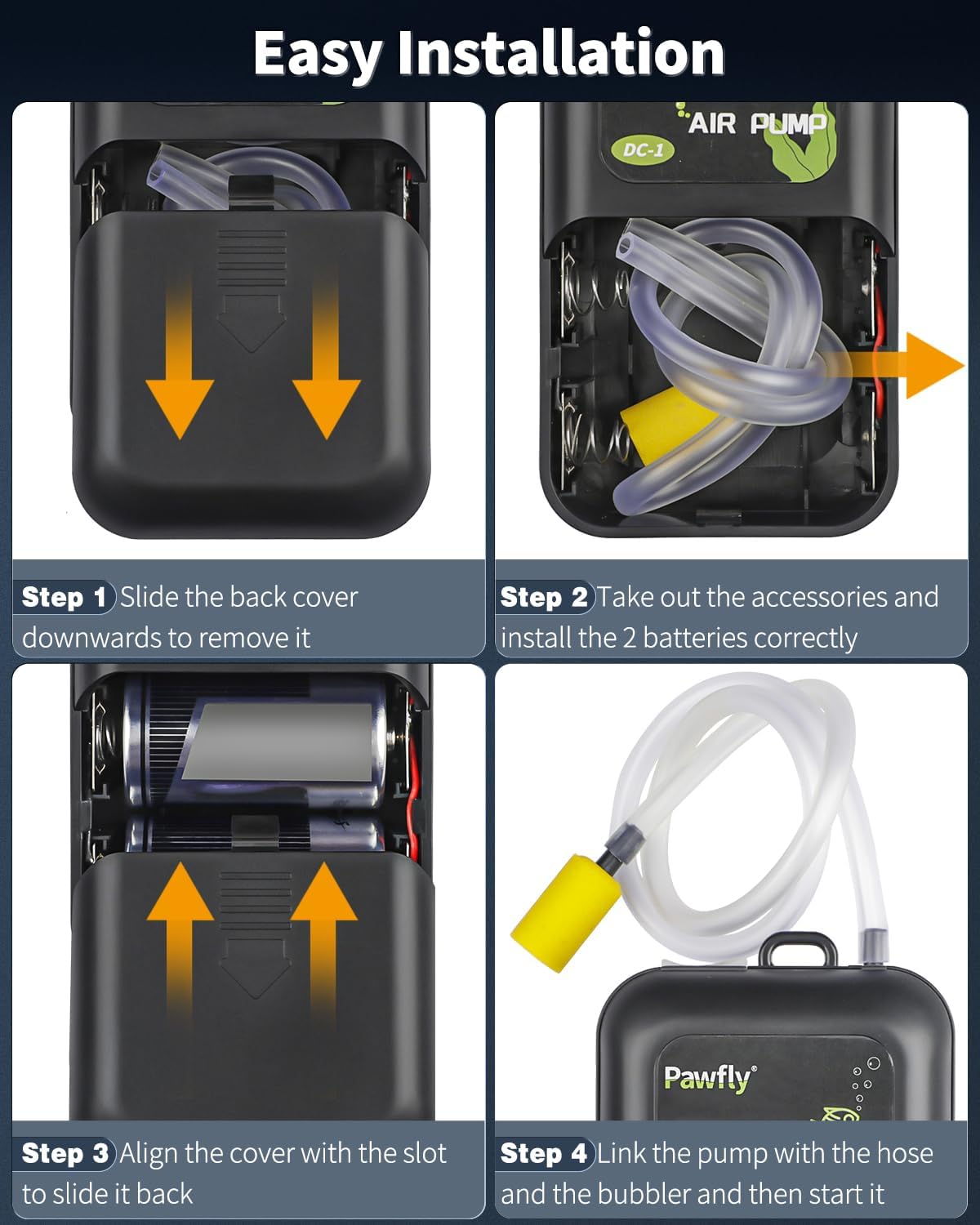 Easy Installation

AIR PUMP
DC-1

Step 1 Slide the back cover downwards to remove it

Step 2 Take out the accessories and install the 2 batteries correctly

Step 3 Align the cover with the slot to slide it back

Pawfly®

Step 4 Link the pump with the hose and the bubbler and then start it