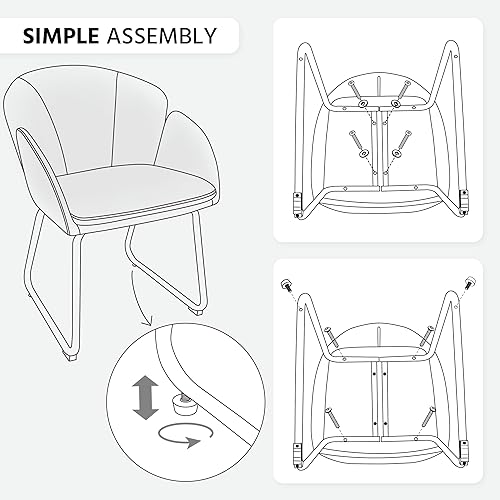 SIMPLE ASSEMBLY